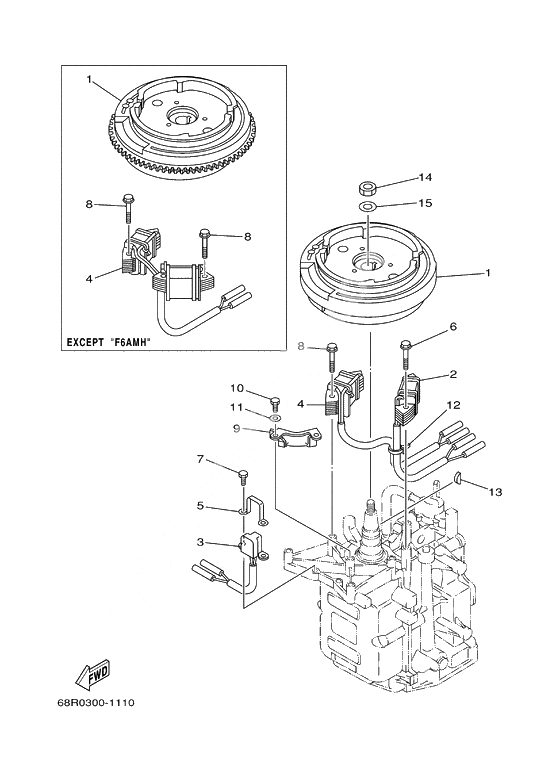 1

8

8

4

EXCEPT "F6AMH"

14

15

1

6

8

2

10

4

12

11

9

7

13

5

3

FWD

68R0300-1110