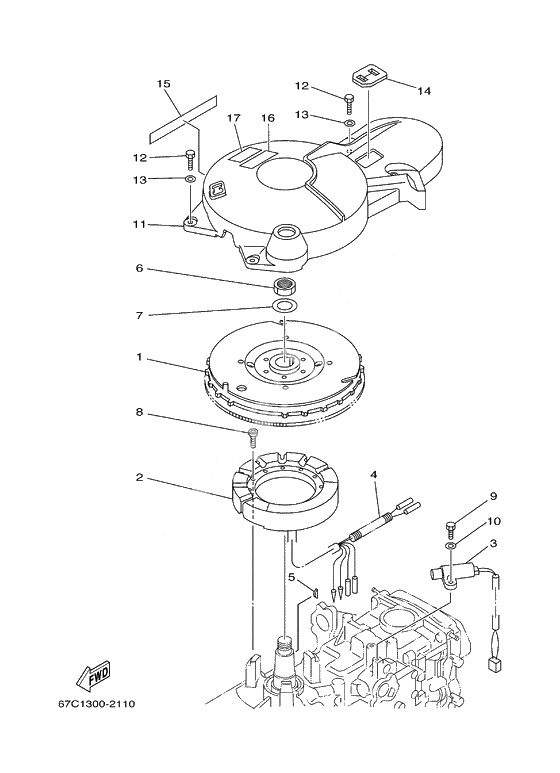 15
12
14
17
16
13
12
13
11
6
7
1
8
2
4
9
10
3
5
FWD
67C1300-2110