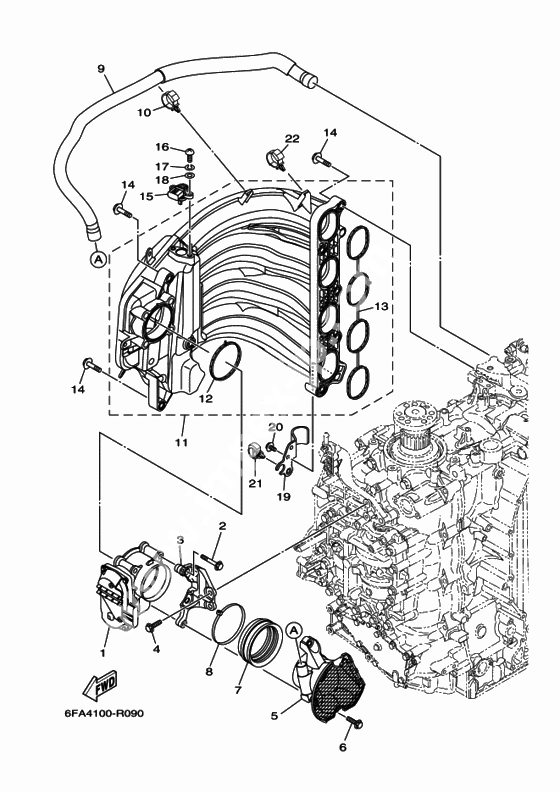 9
10
16
17
18
15
14
22
14
A
13
14
12
11
20
21
19
3
2
1
4
8
7
A
5
6
FWD
6FA4100-R090