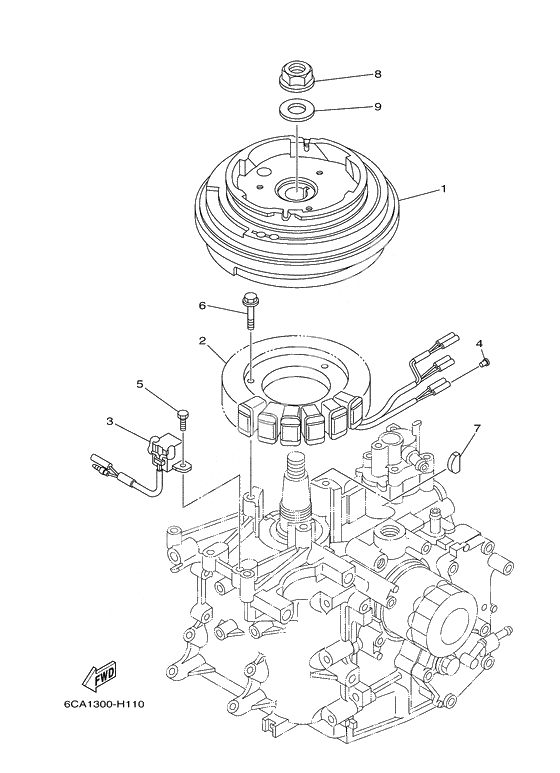 8
9
1
6
2
4
5
3
7
FWD
6CA1300-H110