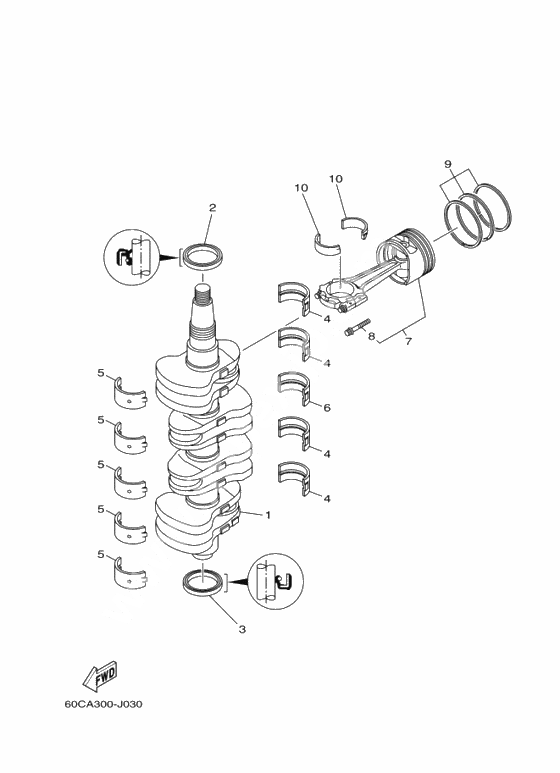 9
10
10
2
4
8
7
4
5
6
5
4
5
4
5
1
5
3
FWD
60CA300-J030