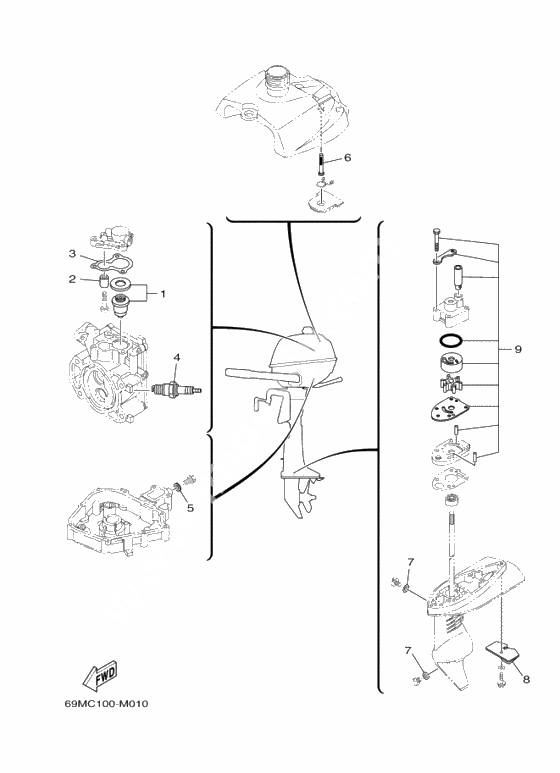 6

3
2
1

4

5

9

7

7
8

FWD

69MC100-M010