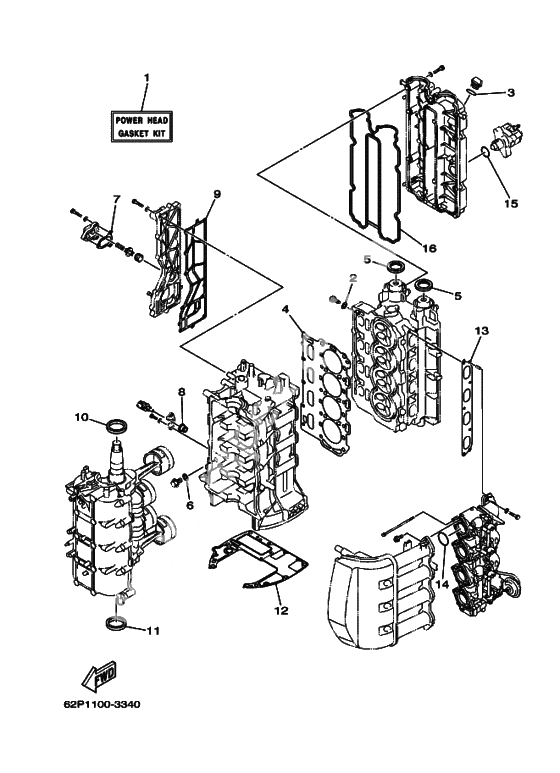 1

POWER HEAD GASKET KIT

3

15

16

7

9

5

2

5

4

13

8

10

6

12

14

11

FWD

62P1100-3340