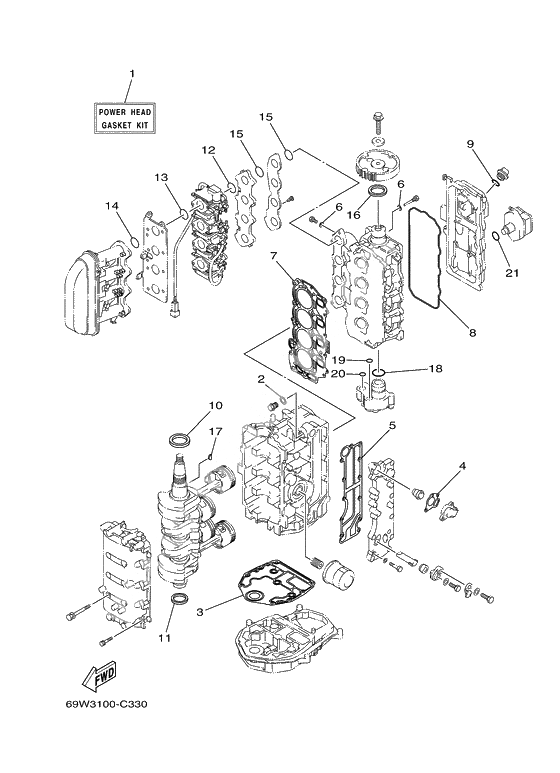 1
POWER HEAD GASKET KIT

15
15
12
13
14
9
6
6
16
21
7
8
19
20
18
2
10
17
5
4
3
11
FWD
69W3100-C330