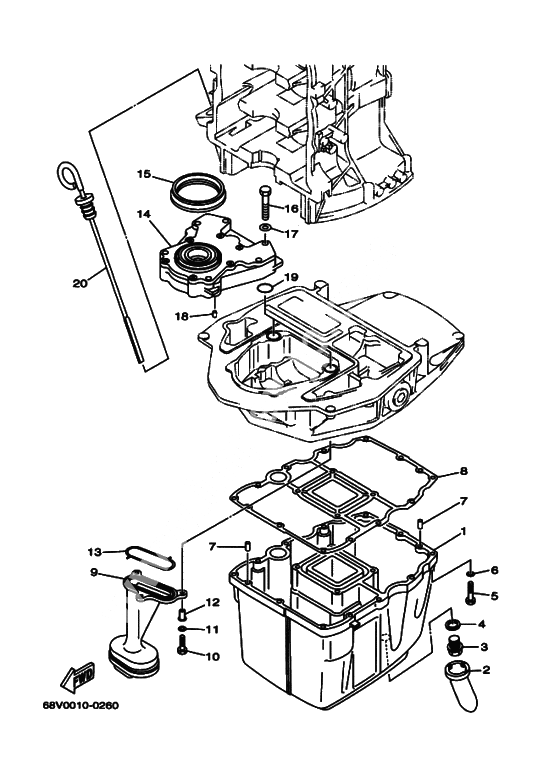 15
16
14
17
20
19
18
8
7
1
7
13
6
9
5
12
4
11
3
10
2
FWD
68V0010-0260