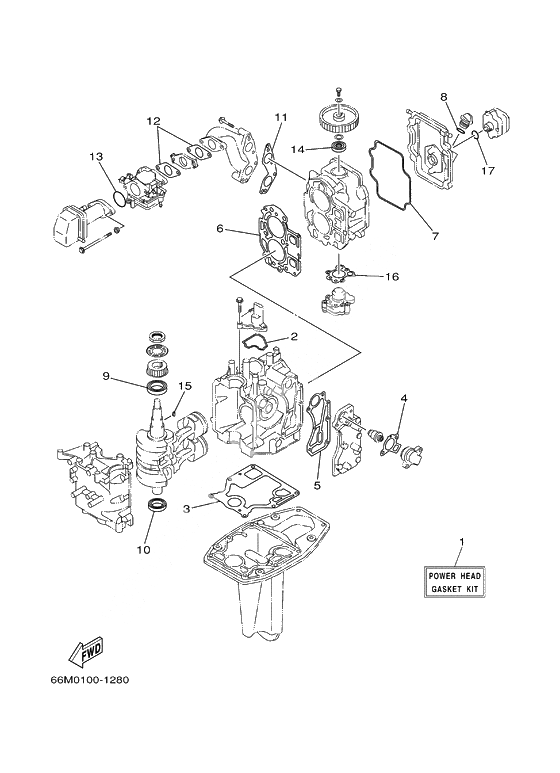 12
11
8
13
14
17
6
7
16
2
9
15
4
5
3
10
1
POWER HEAD
GASKET KIT
FWD
66M0100-1280