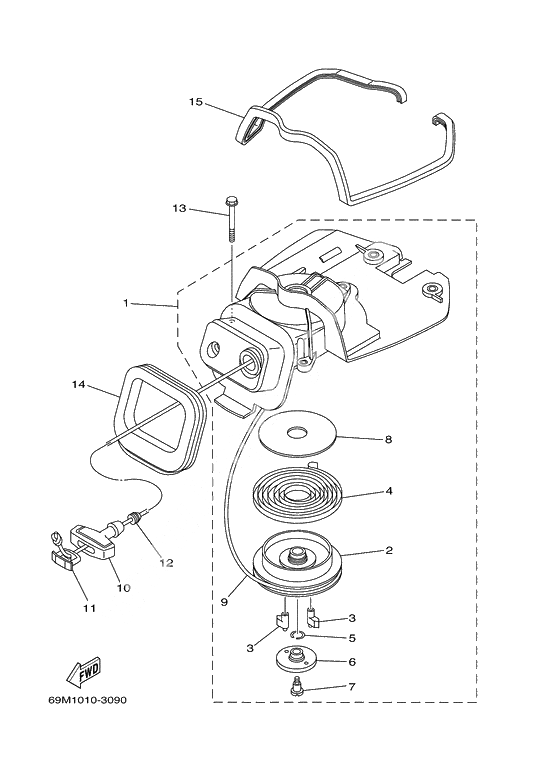 15
13
1
14
8
4
2
12
10
11
9
3
3
5
6
7
FWD
69M1010-3090