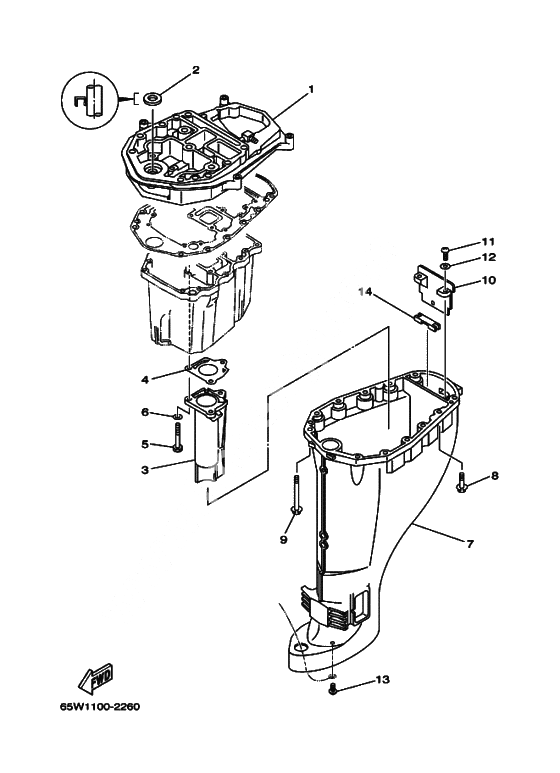 2
1
11
12
10
14
4
6
5
3
8
9
7
13
FWD
65W1100-2260