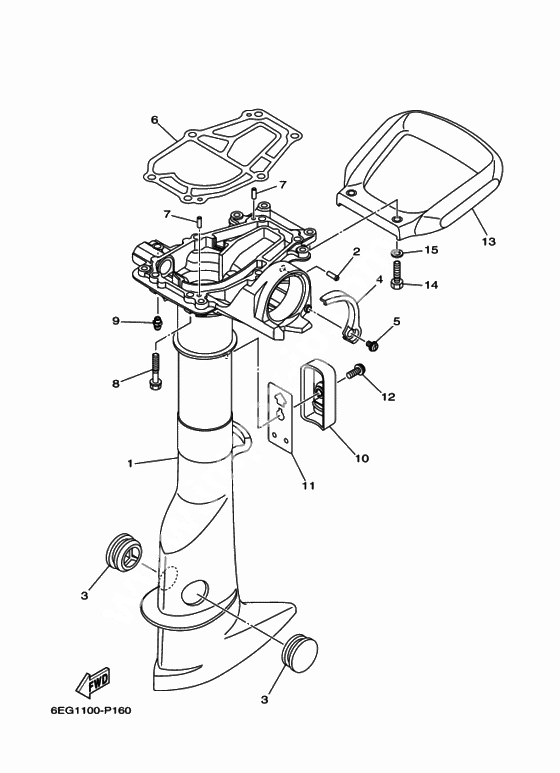 6
7
7
13
2
15
4
14
9
5
8
12
1
10
11
3
3
FWD
6EG1100-P160