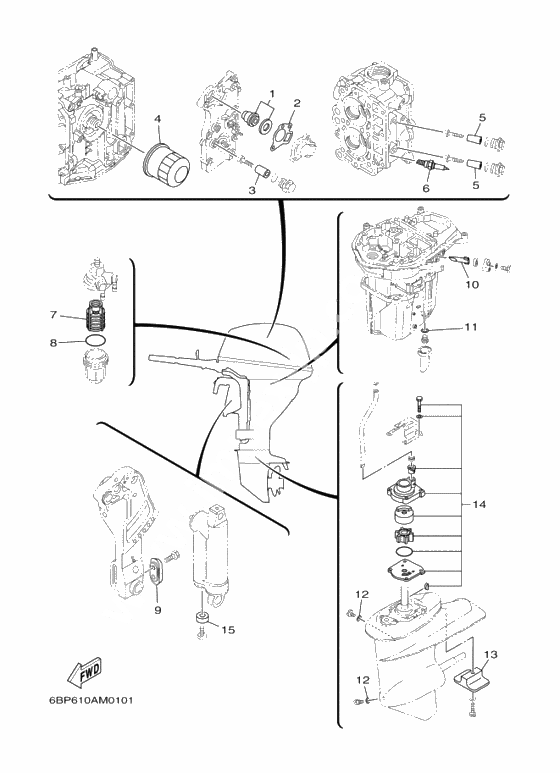 4
1
2
3
5
6
5
7
8
10
11
14
9
15
12
13
12
FWD
6BP610AM0101