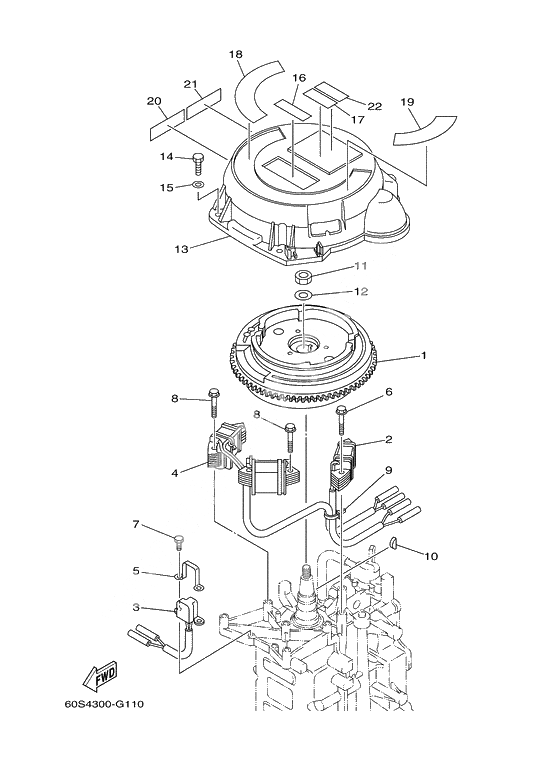 18
21
16
20
22
17
19
14
15
13
11
12
1
8
6
8
2
4
9
7
10
5
3
FWD
60S4300-G110