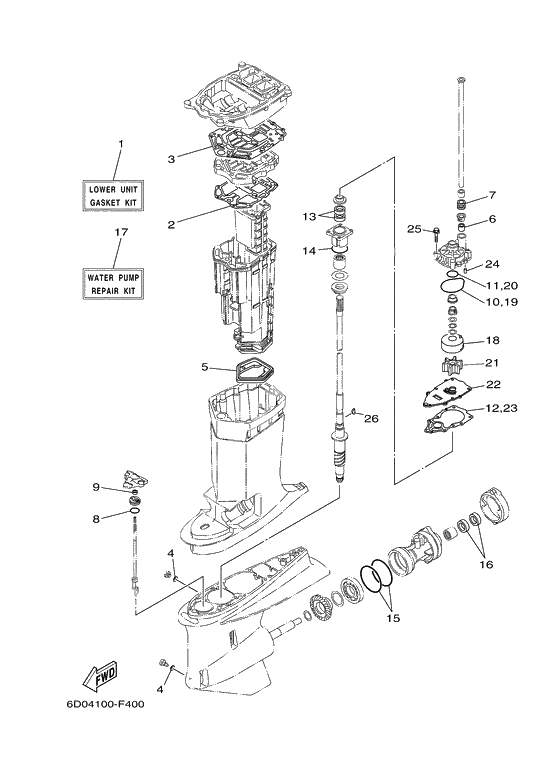 1
LOWER UNIT GASKET KIT
17
WATER PUMP REPAIR KIT
3
2
5
13
14
7
6
25
24
11,20
10,19
18
21
22
12,23
26
9
8
4
16
15
4
FWD
6D04100-F400