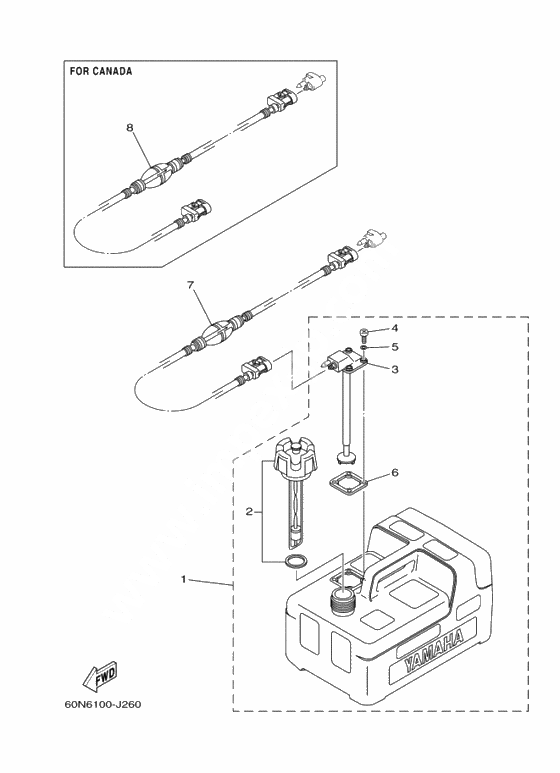 FOR CANADA

8

7

4

5

3

6

2

1

YAMAHA

FWD

60N6100-J260