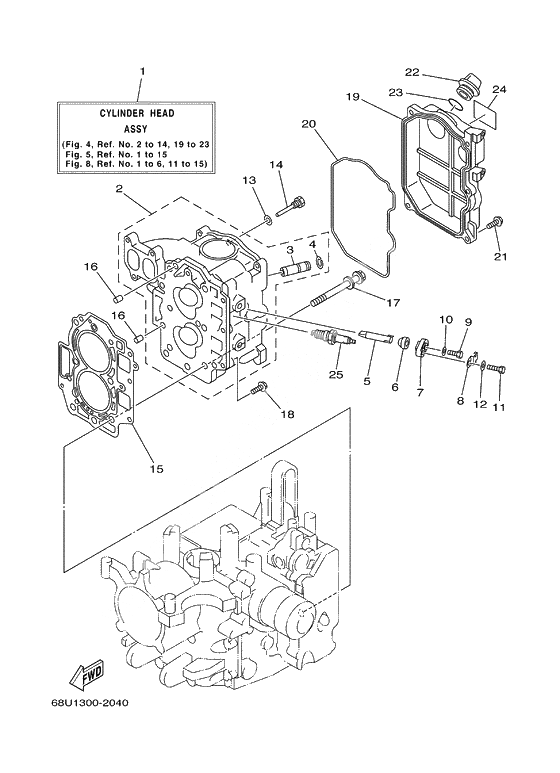 1

CYLINDER HEAD
ASSY
(Fig. 4, Ref. No. 2 to 14, 19 to 23
Fig. 5, Ref. No. 1 to 15
Fig. 8, Ref. No. 1 to 6, 11 to 15)

22
23
24
19
20
14
13
2
3
4
21
16
17
16
10
9
25
5
6
7
8
12
11
18
15

FWD

68U1300-2040