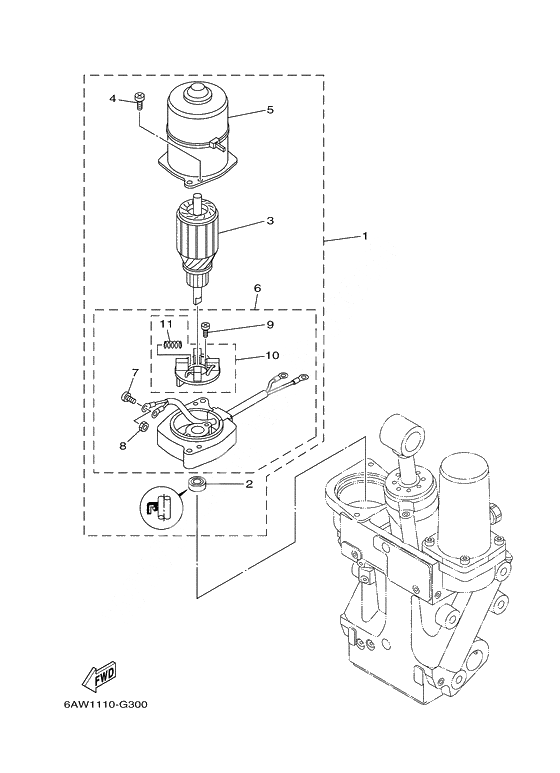 4
5
3
1
6
11
9
10
7
8
2
FWD
6AW1110-G300