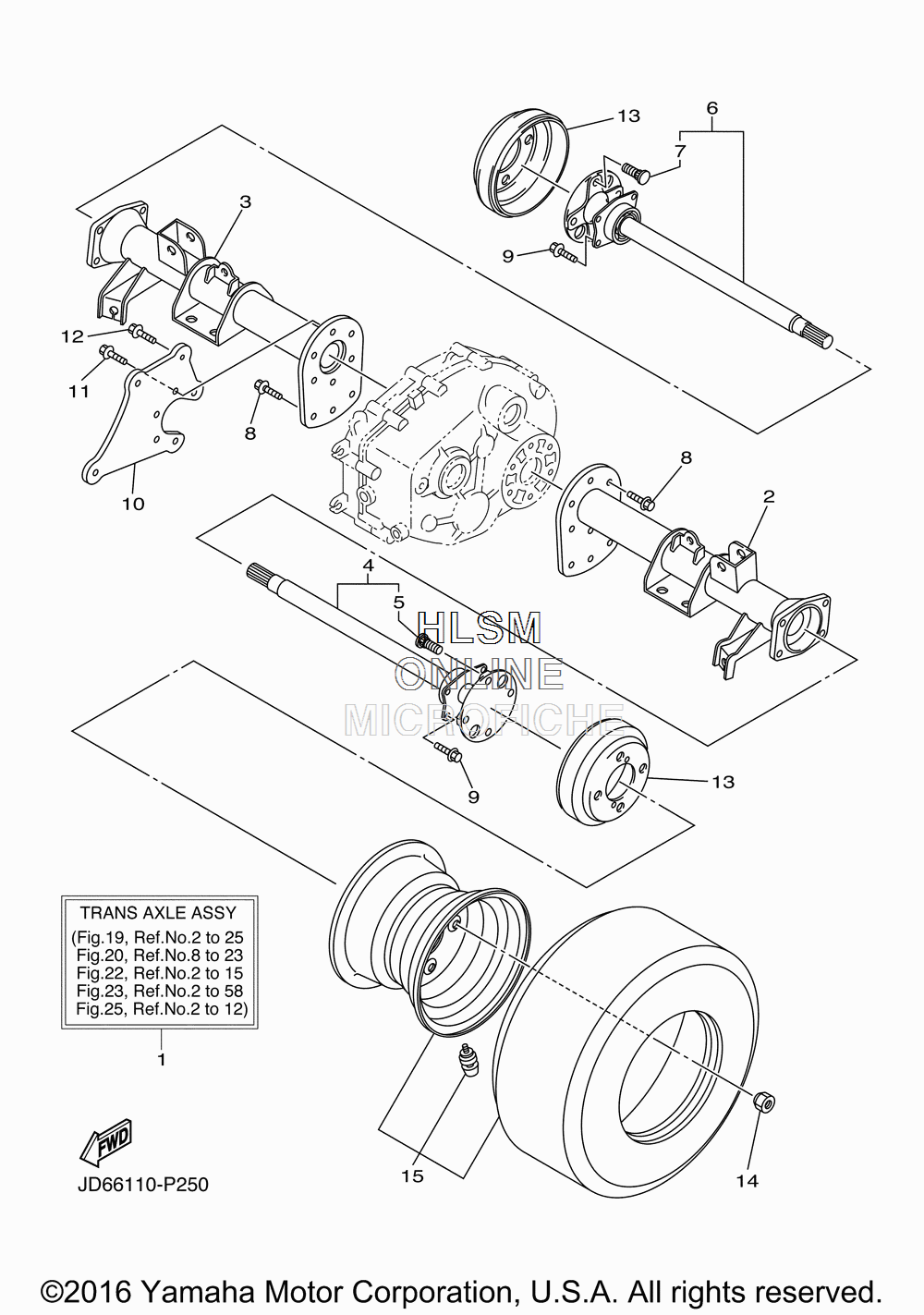 13
6
7
3
9
12
11
8
10
8
2
4
5
HLSM
ONLINE
MICROFICHE
9
13

TRANS AXLE ASSY
(Fig.19, Ref.No.2 to 25
Fig.20, Ref.No.8 to 23
Fig.22, Ref.No.2 to 15
Fig.23, Ref.No.2 to 58
Fig.25, Ref.No.2 to 12)

1
FWD
JD66110-P250
15
14

©2016 Yamaha Motor Corporation, U.S.A. All rights reserved.