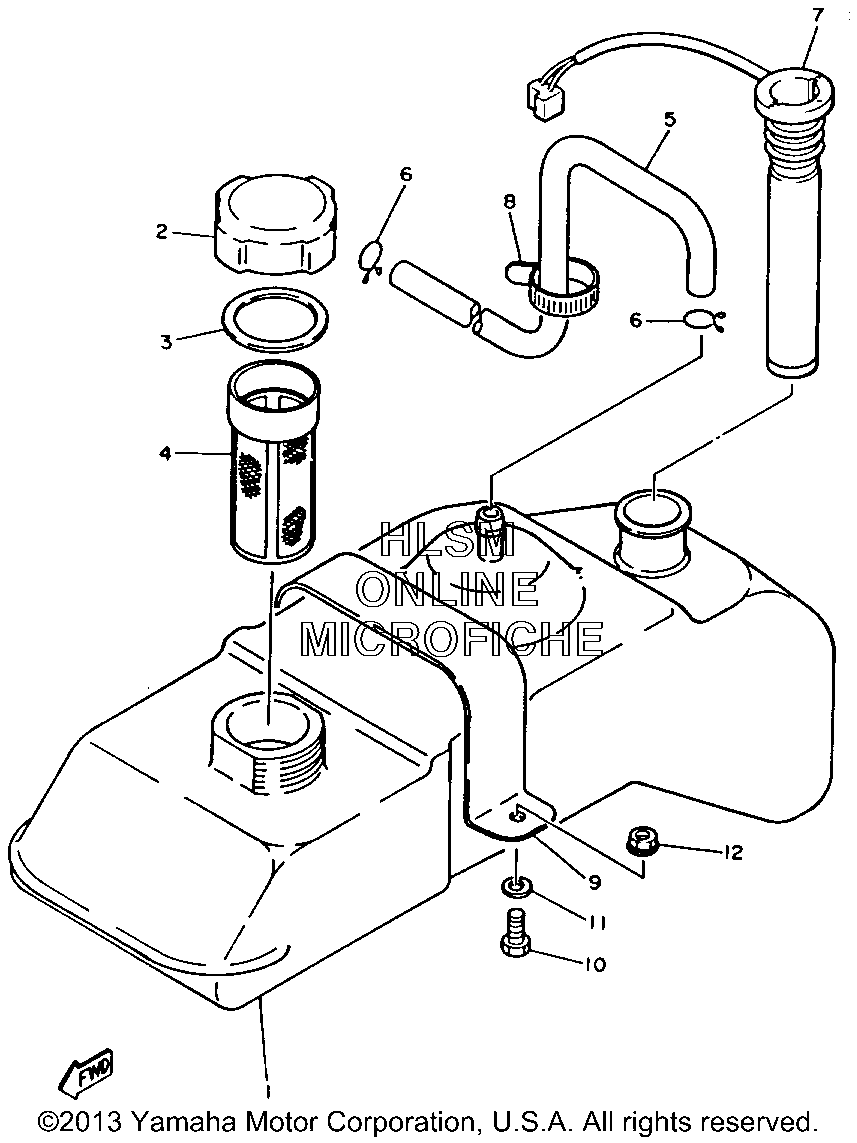 7
5
6
8
2
6
3
4
HLSM
ONLINE
MICROFICHE
12
9
11
10
1
FWD
©2013 Yamaha Motor Corporation, U.S.A. All rights reserved.