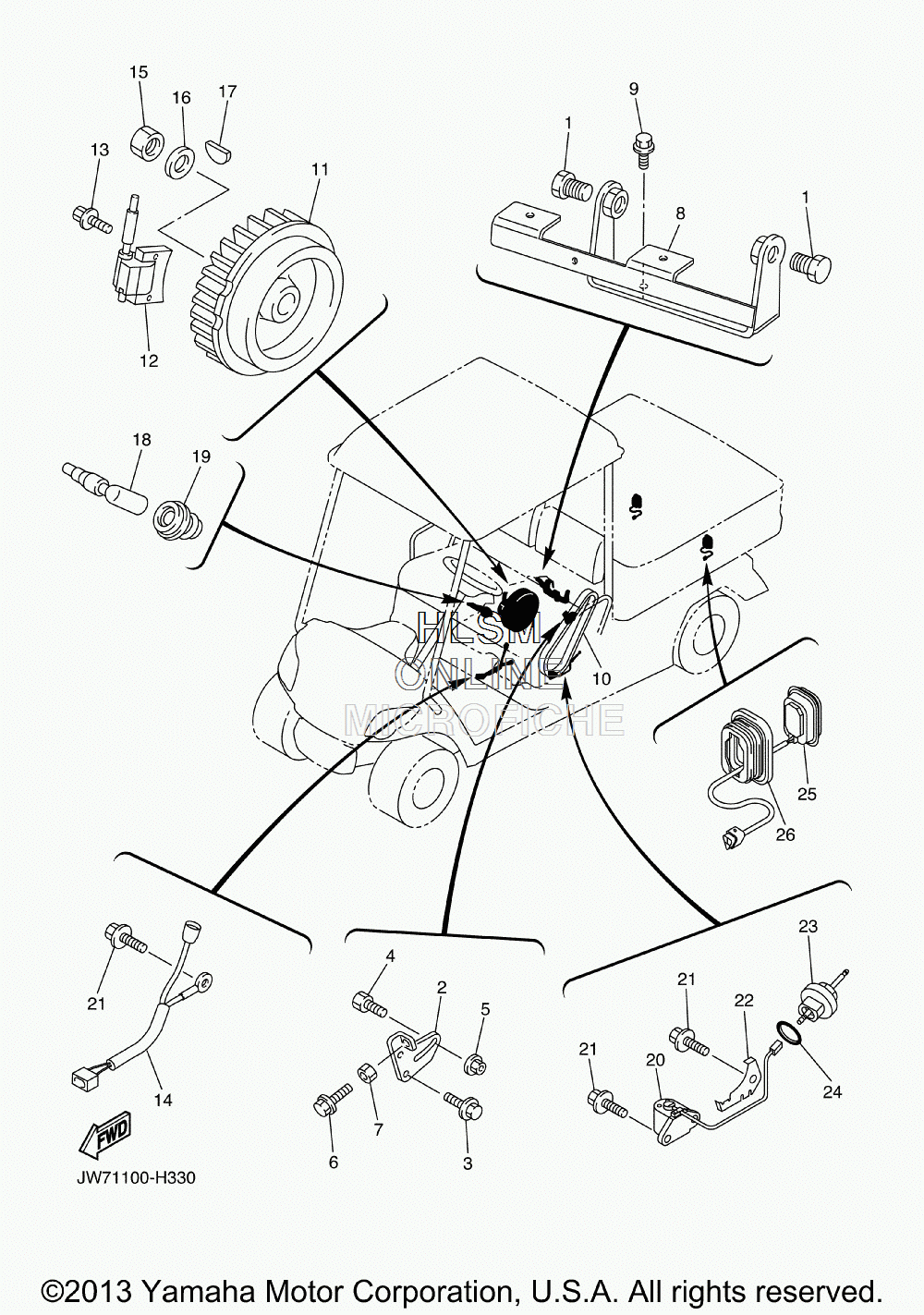 15
16
17
13
11
12
9
1
8
1
18
19
HLSM
ONLINE
MICROFICHE
10
25
26
21
14
FWD
JW71100-H330
4
2
5
7
6
3
23
21
22
21
20
24
©2013 Yamaha Motor Corporation, U.S.A. All rights reserved.