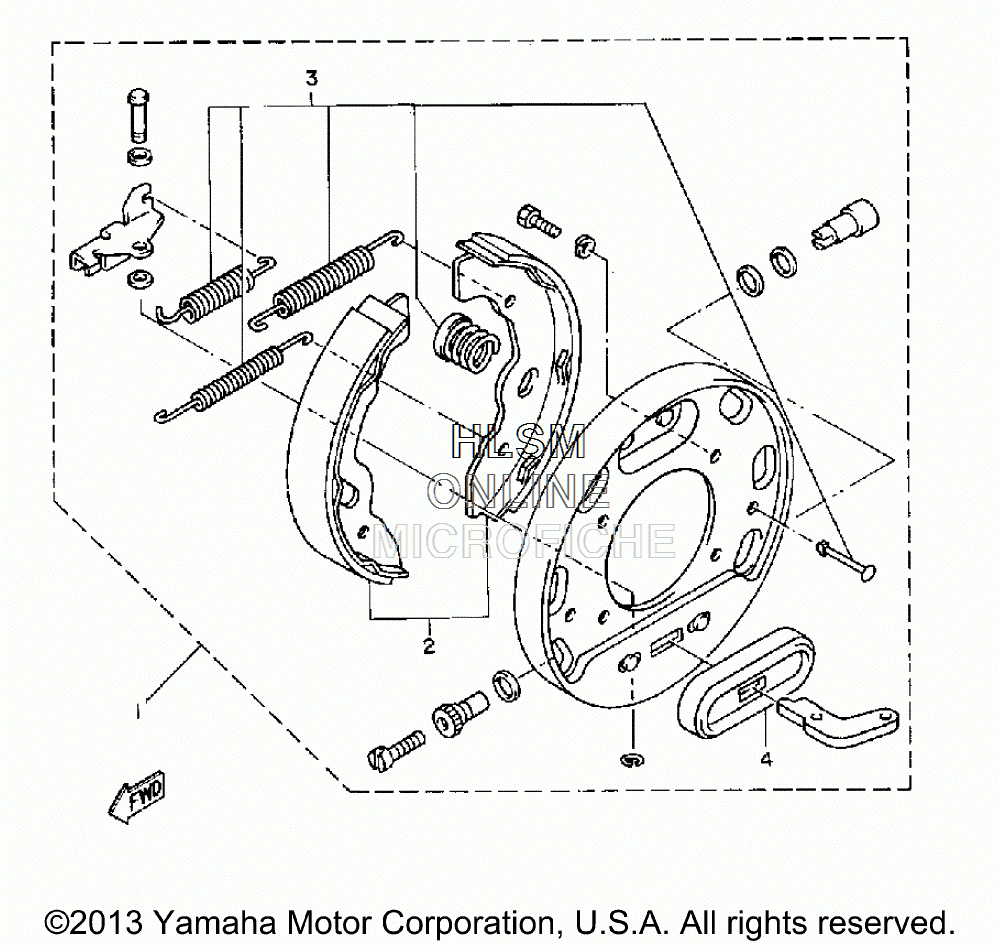 3

HLSM
ONLINE
MICROFICHE

2

1

4

FWD

©2013 Yamaha Motor Corporation, U.S.A. All rights reserved.