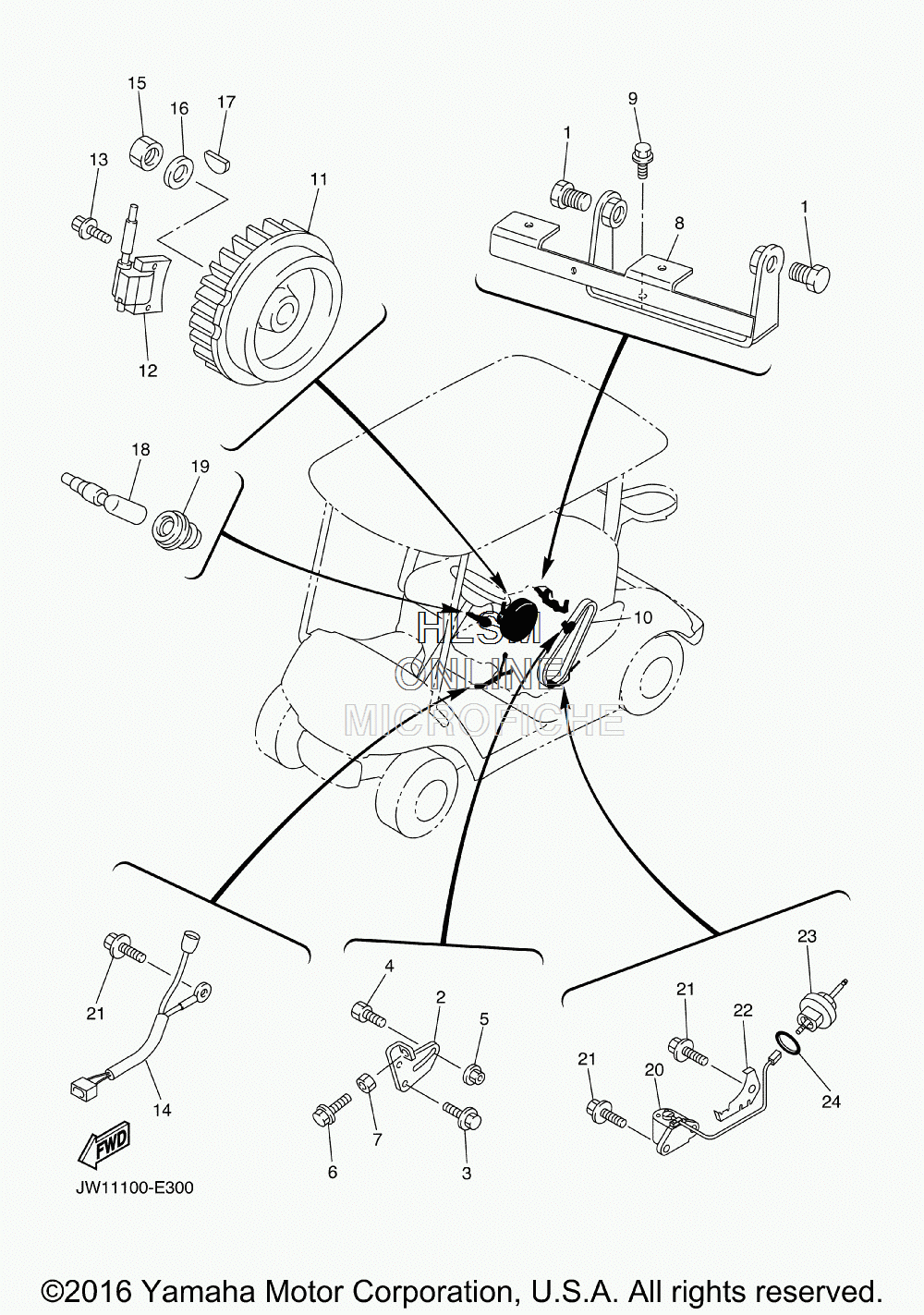 15
16
17
13
11
12
9
1
8
1
18
19
10
HLSM
ONLINE
MICROFICHE
21
14
4
2
5
7
6
3
23
21
22
21
20
24
FWD
JW11100-E300
©2016 Yamaha Motor Corporation, U.S.A. All rights reserved.