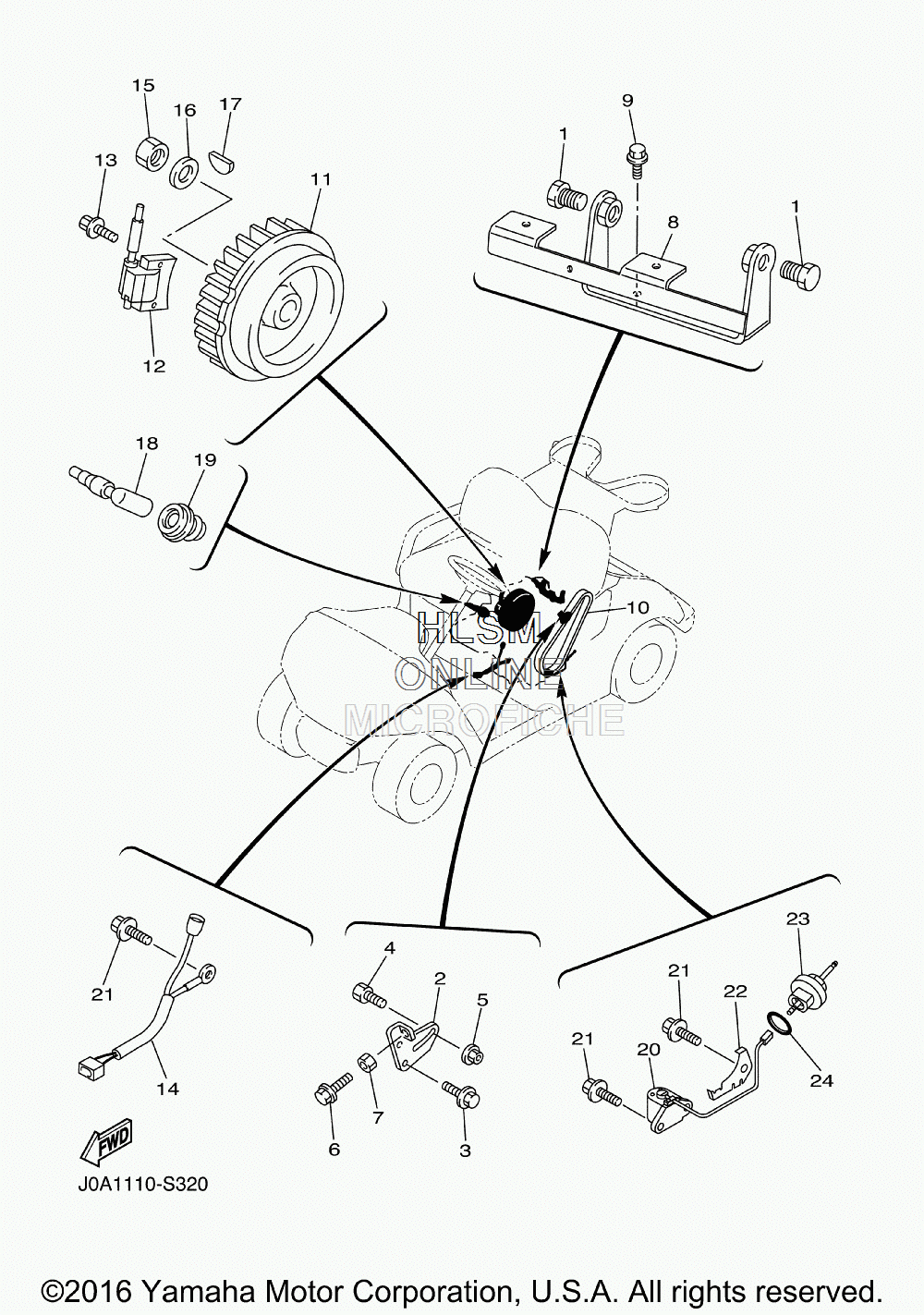 15
16
17
13
11
12
9
1
8
1
18
19
10
HLSM
ONLINE
MICROFICHE
21
14
4
2
5
7
6
3
23
21
22
21
20
24
FWD
J0A1110-S320

©2016 Yamaha Motor Corporation, U.S.A. All rights reserved.