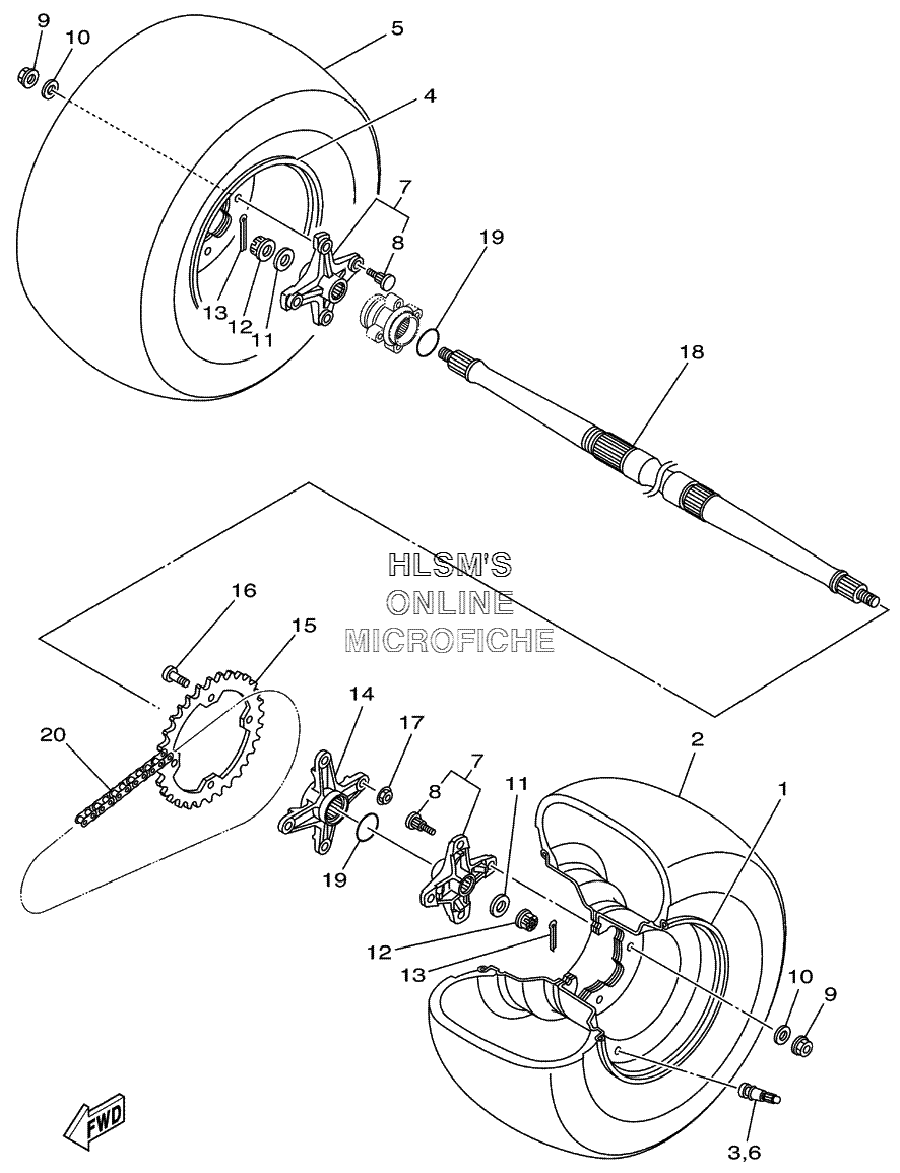 9
10
5
4
7
8
19
13
12
11
18
HLSM'S
ONLINE
MICROFICHE
16
15
20
14
17
7
8
11
2
1
19
12
13
10
9
FWD
3,6