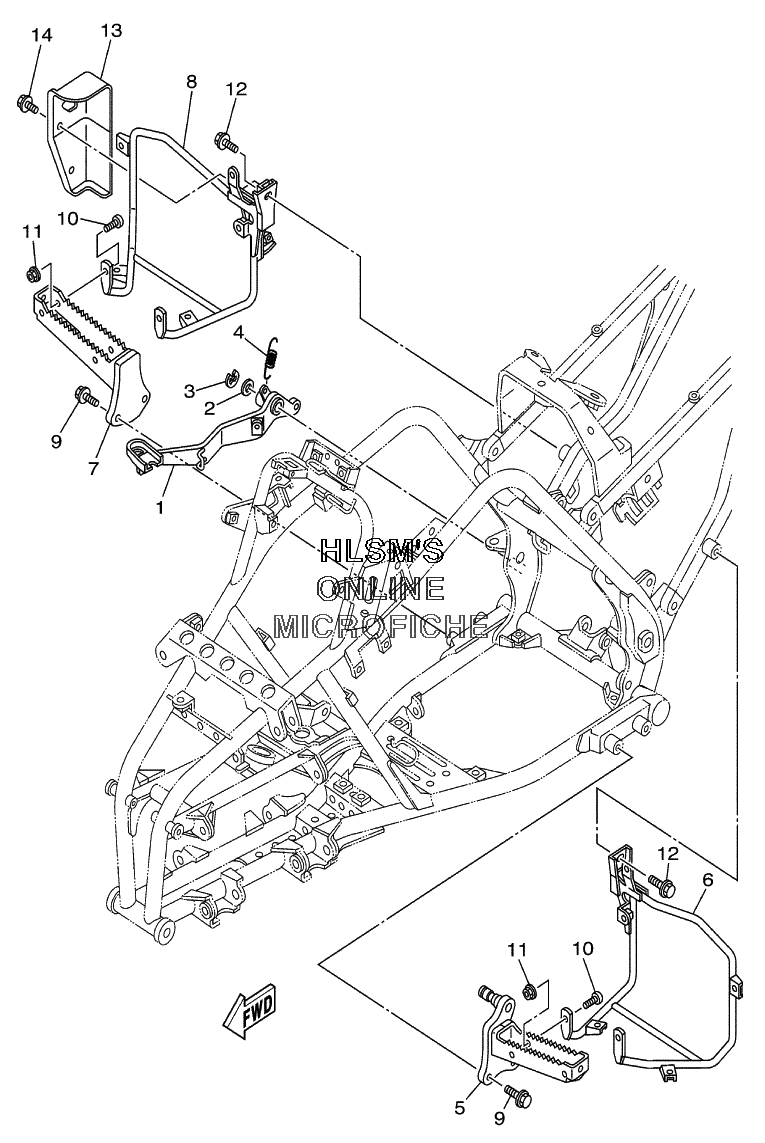 14
13
8
12
10
11
4
3
2
9
7
1
HLSM'S
ONLINE
MICROFICHE
12
6
11
10
FWD
5
9