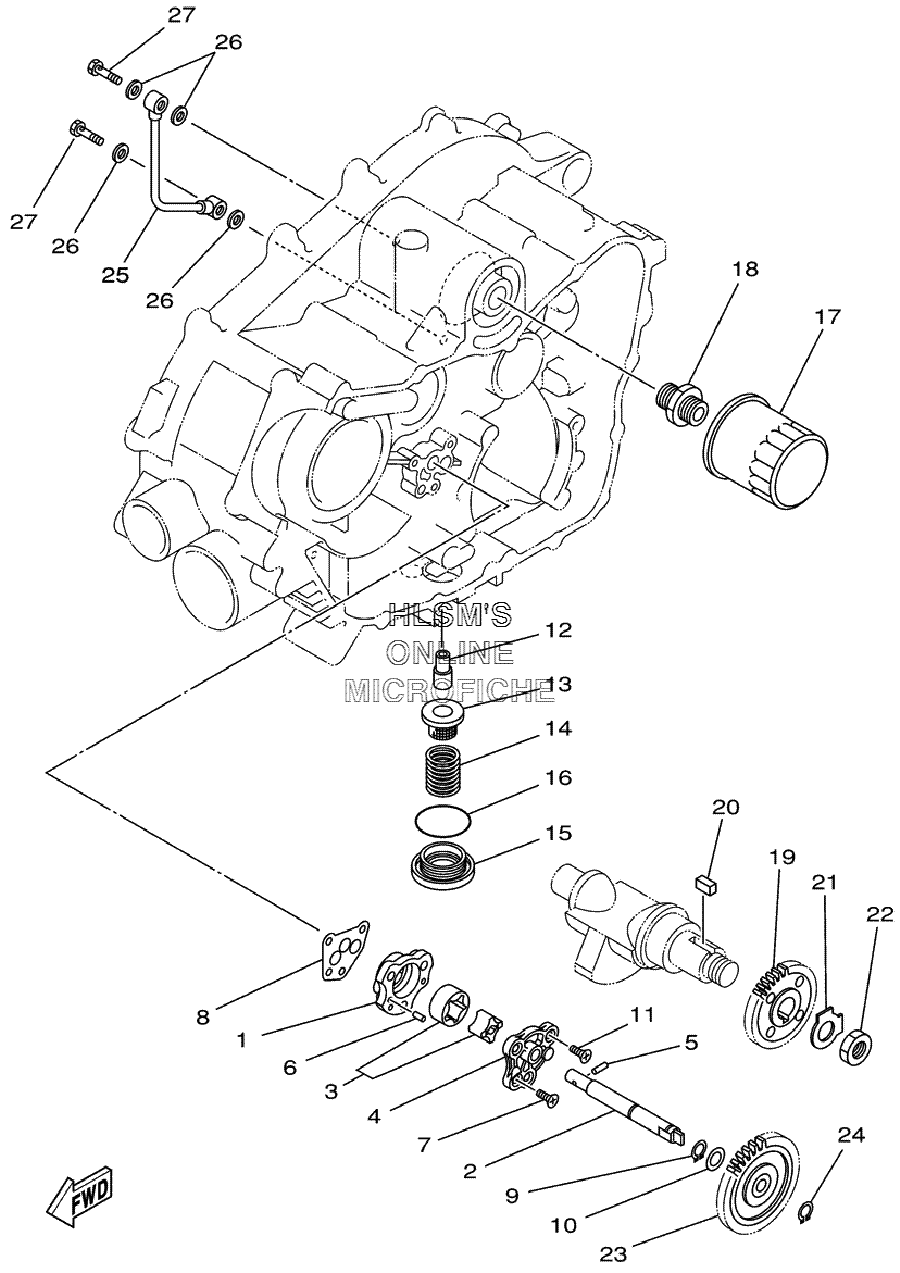 27
26
27
26
25
26
18
17
HLSM'S
ONLINE
MICROFICHE
12
13
14
16
15
20
19
21
22
8
1
6
3
4
11
5
7
2
9
10
24
23
FWD