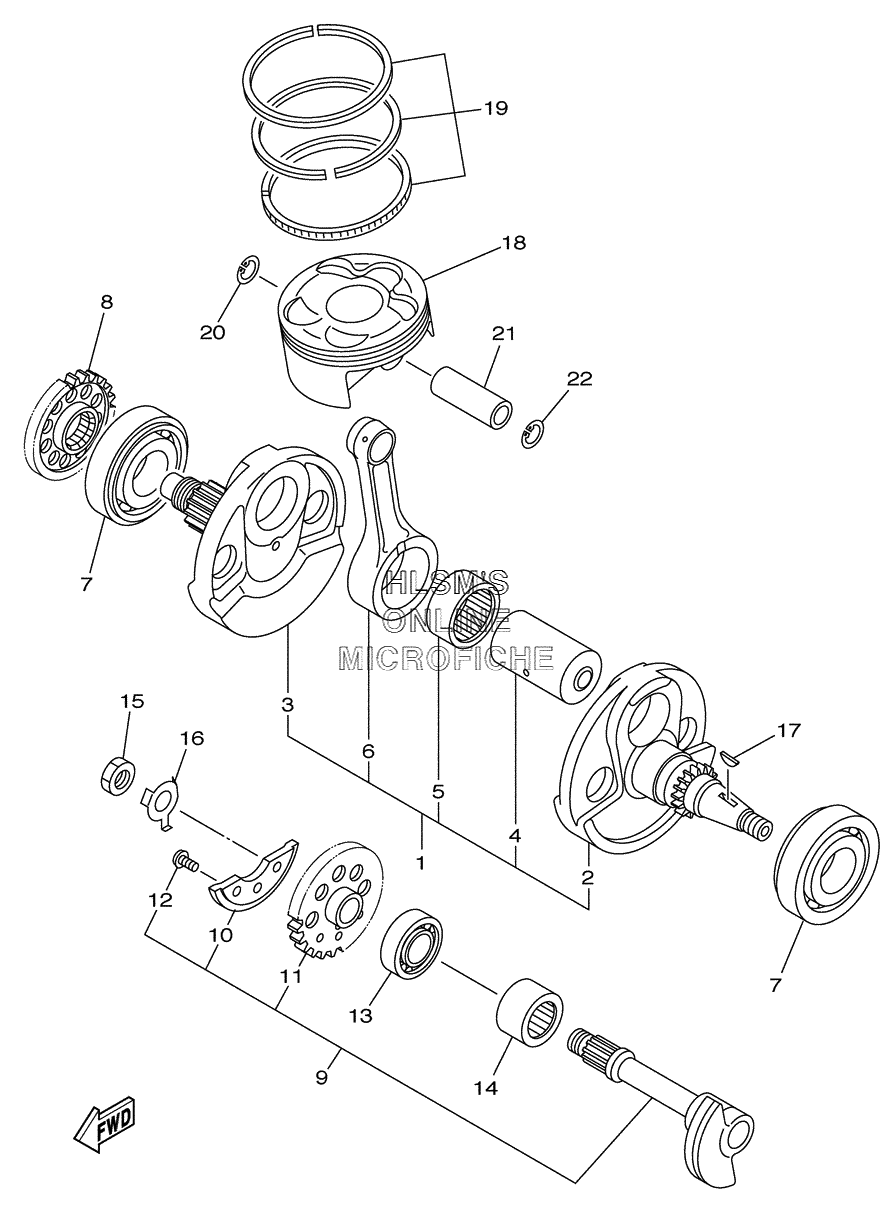 19
18
8
20
21
22
7
HLSM'S
ONLINE
MICROFICHE
3
6
5
4
15
16
17
1
2
12
10
11
13
7
9
14
FWD