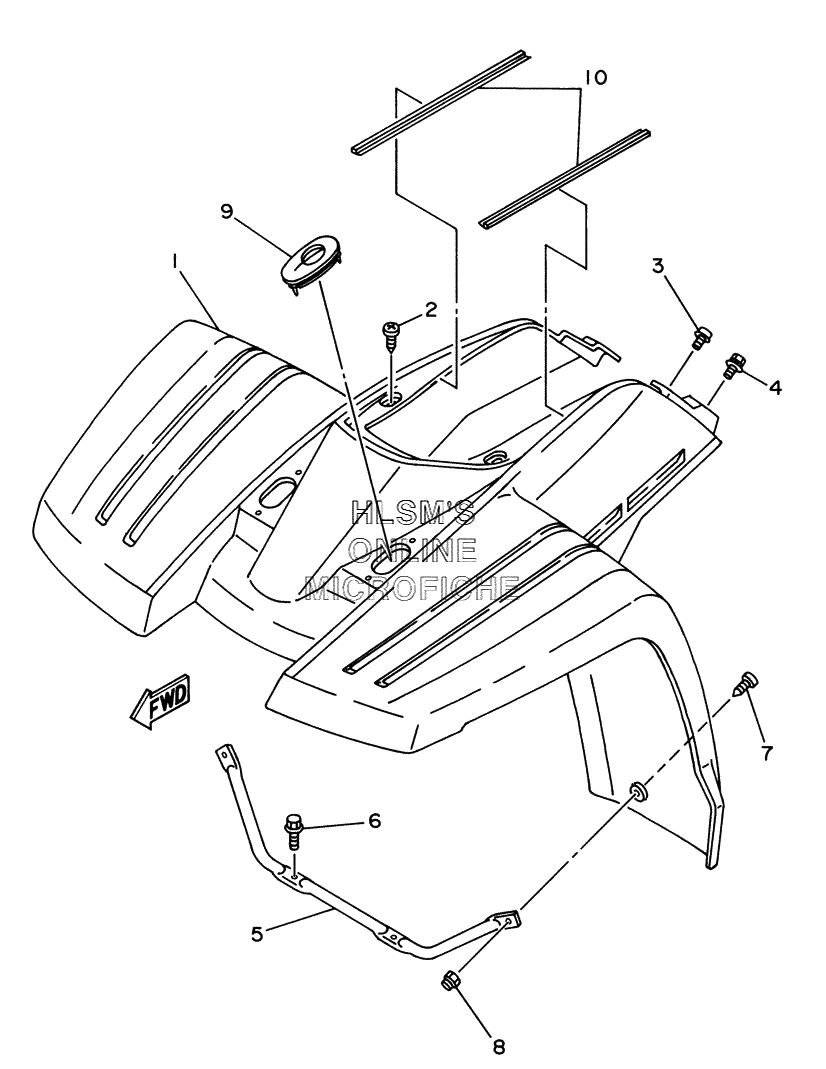 10

9

1

2

3

4

HLSM'S
ONLINE
MICROFICHE

FWD

7

6

5

8