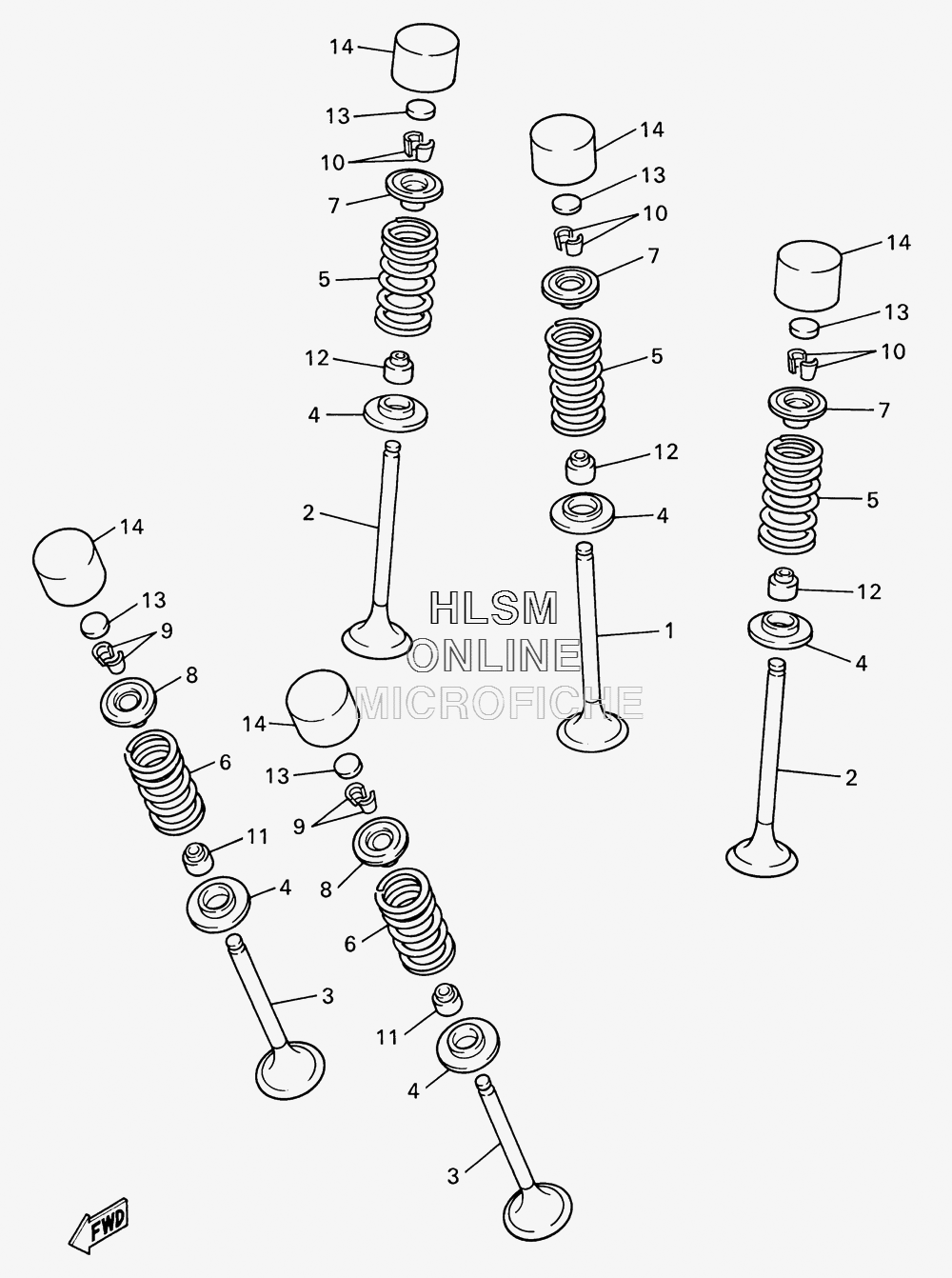 14
13
10
7
5
12
4
2
14
13
10
7
5
12
4
1
14
13
10
7
5
12
4
2
HLSM
ONLINE
MICROFICHE
14
13
9
8
6
11
4
3
14
13
9
8
6
11
4
3
FWD