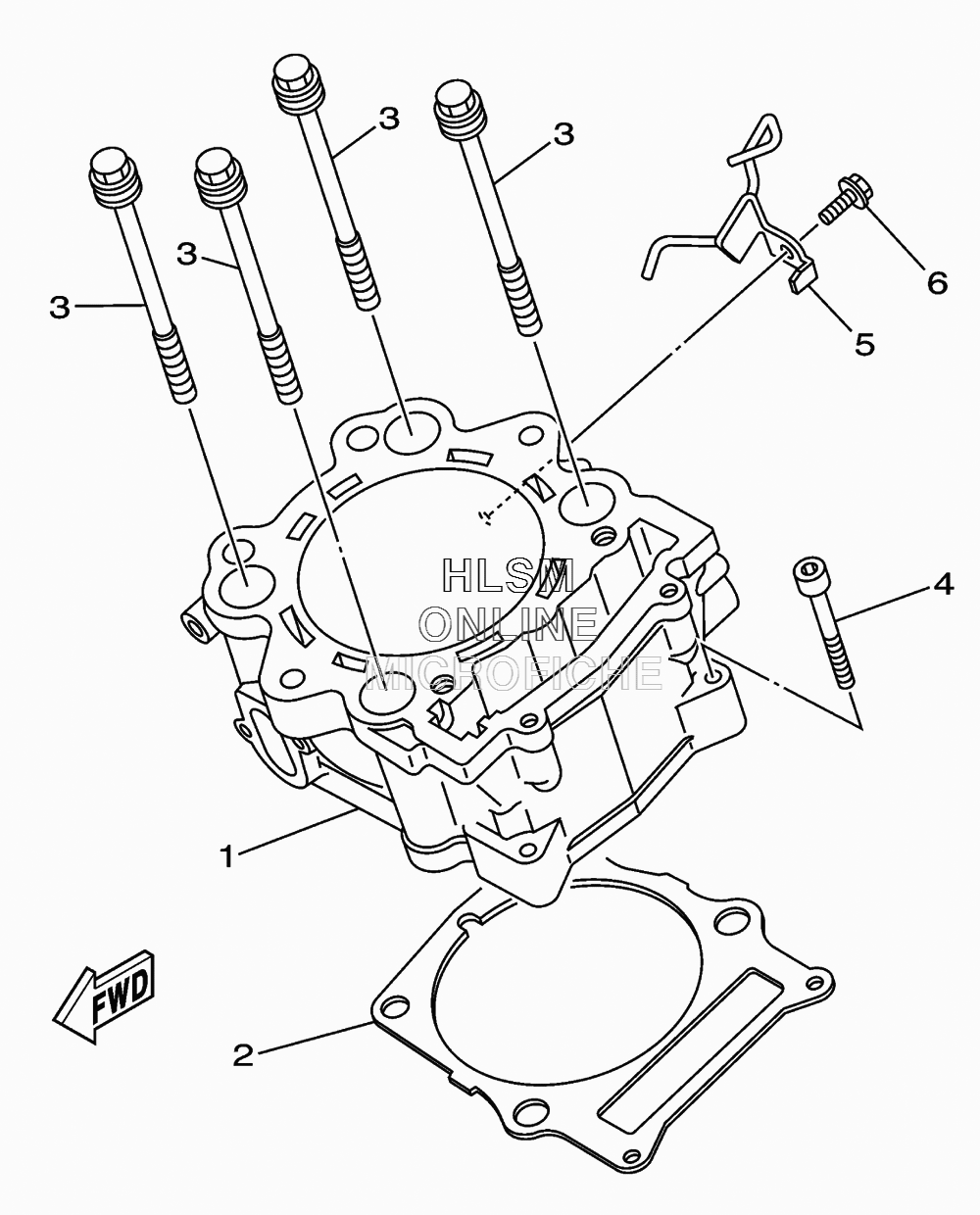 3
3
3
3
6
5
HLSM
ONLINE
MICROFICHE
4
1
FWD
2