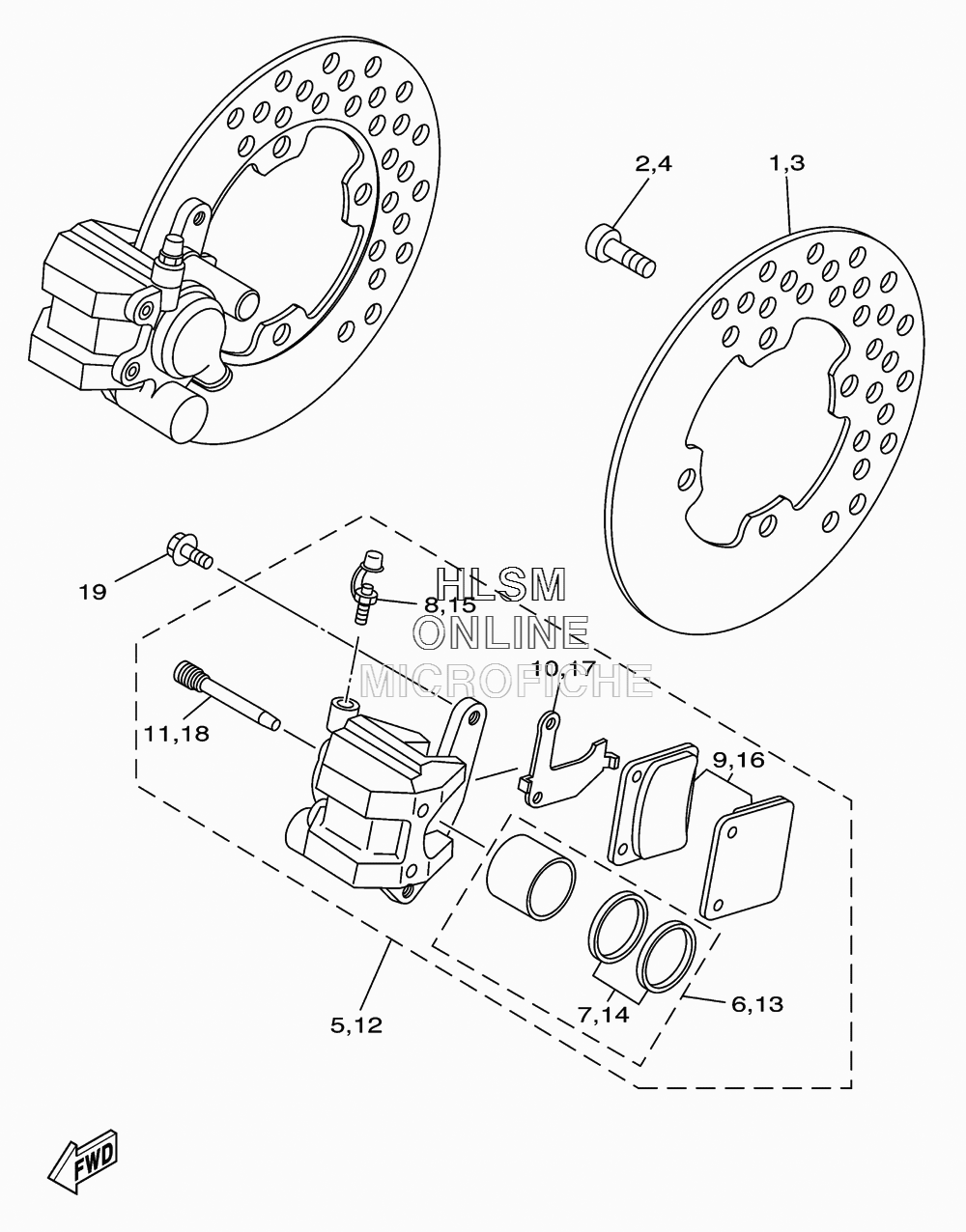 2,4
1,3
19
8,15
HLSM
ONLINE
MICROFICHE
10,17
11,18
9,16
5,12
7,14
6,13
FWD