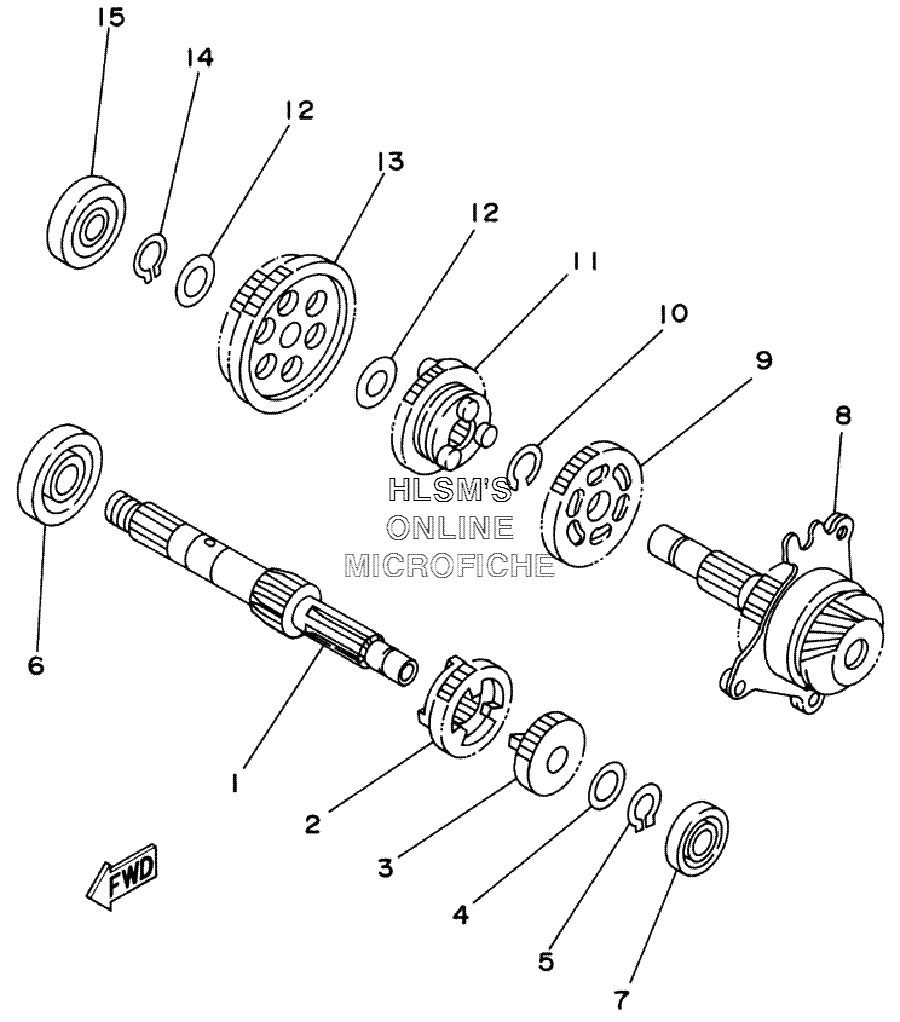 15
14
12
13
12
11
10
9
8
HLSM'S
ONLINE
MICROFICHE
6
1
2
3
4
5
7
FWD