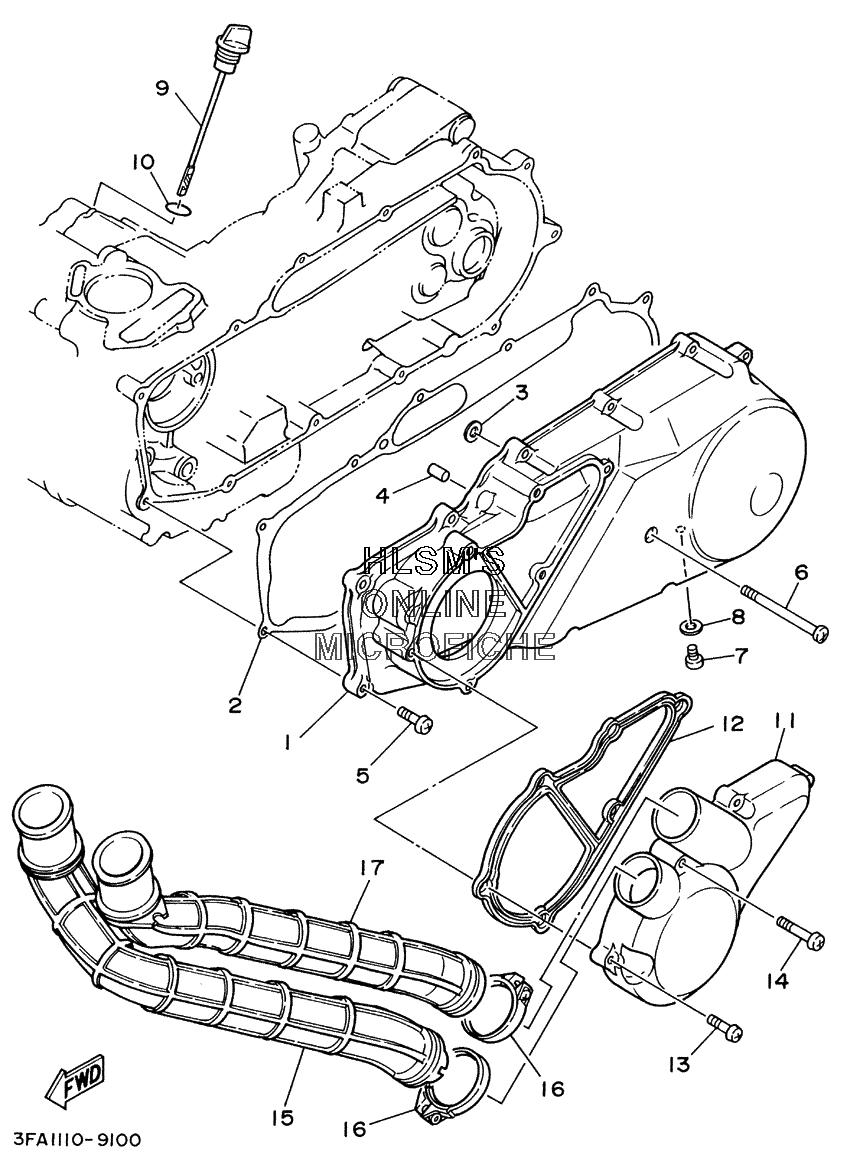 9
10
3
4
HLSM'S
ONLINE
MICROFICHE
6
8
7
2
1
5
12
11
17
14
13
16
15
16
FWD
3FA1110-9100