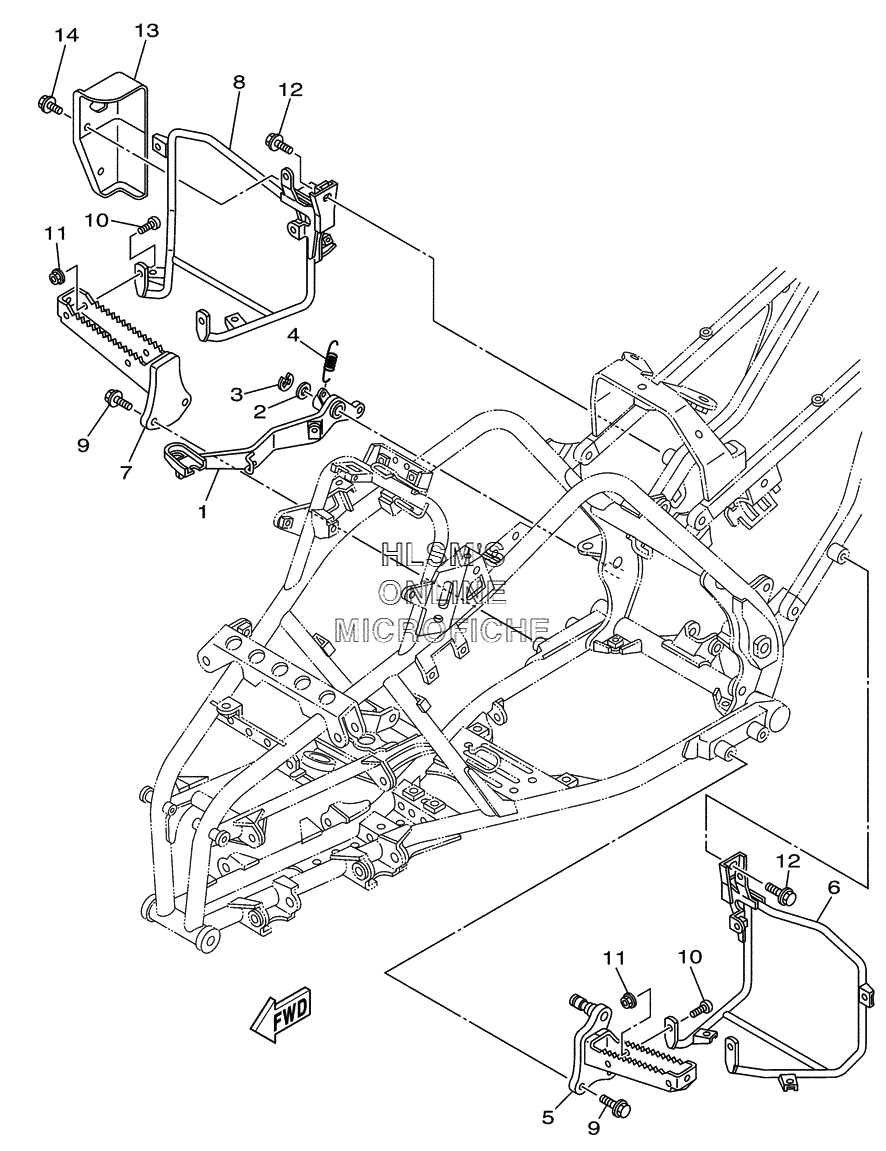 14
13
8
12
10
11
4
3
2
9
7
1
HLSM'S
ONLINE
MICROFICHE
12
6
11
10
FWD
5
9