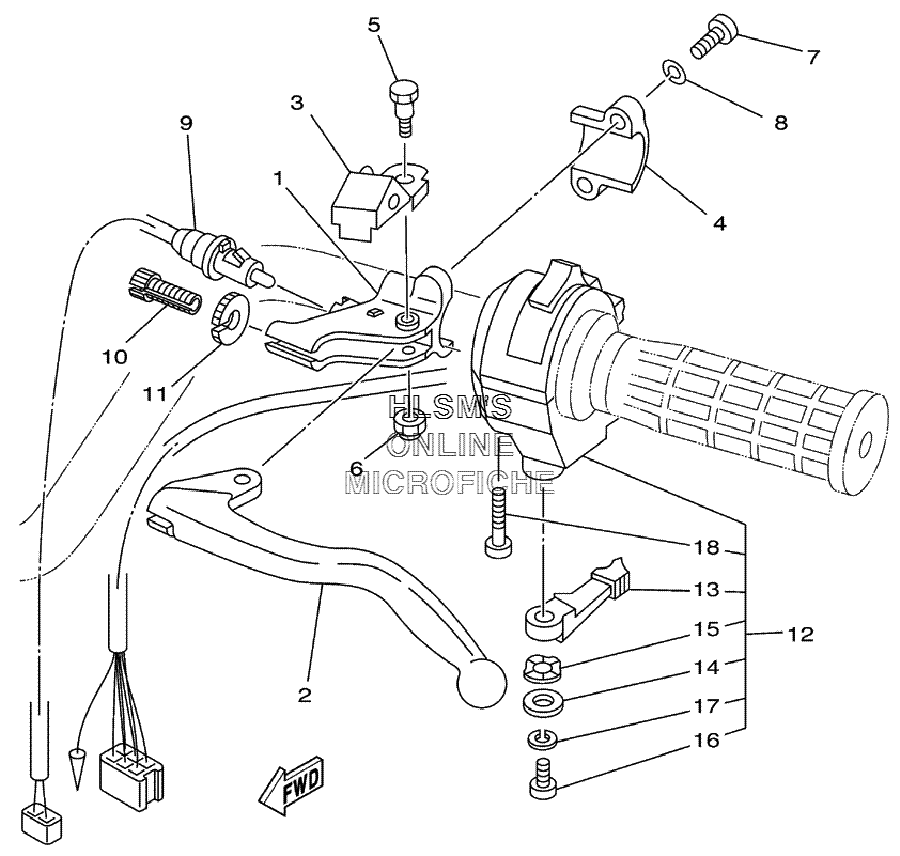 5
7
3
8
9
1
4
10
11
HLSM'S
ONLINE
MICROFICHE
6
18
13
15
12
14
2
17
16
FWD