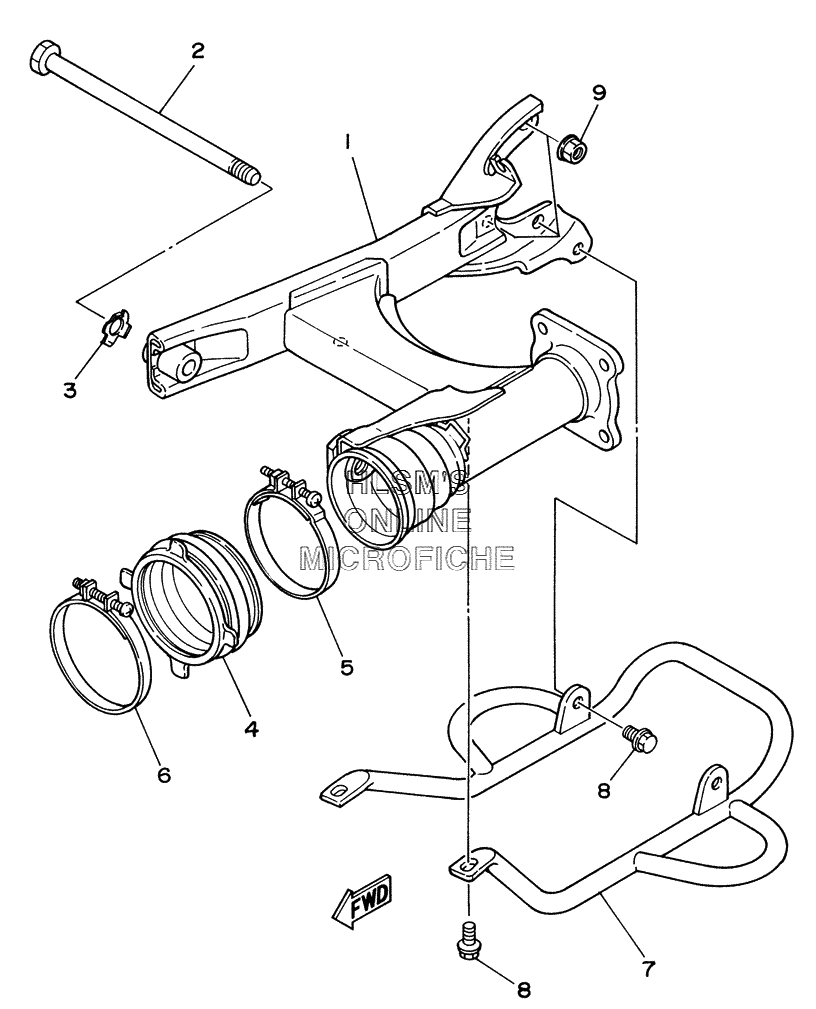 2
9
1
3
HLSM'S
ONLINE
MICROFICHE
5
4
6
8
FWD
7
8