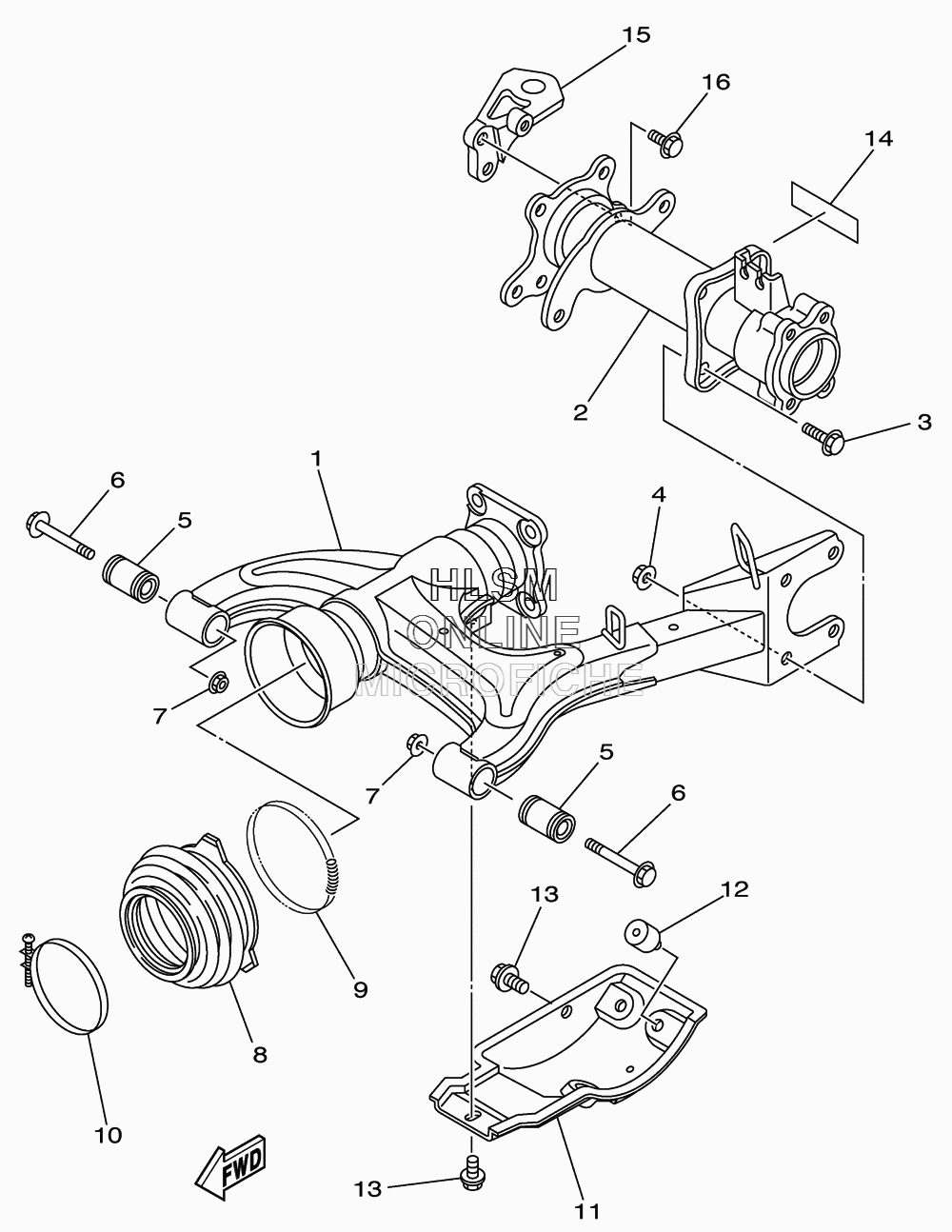 15
16
14
2
3
1
6
5
4
HLSM
ONLINE
MICROFICHE
7
7
5
6
13
12
9
8
10
FWD
13
11