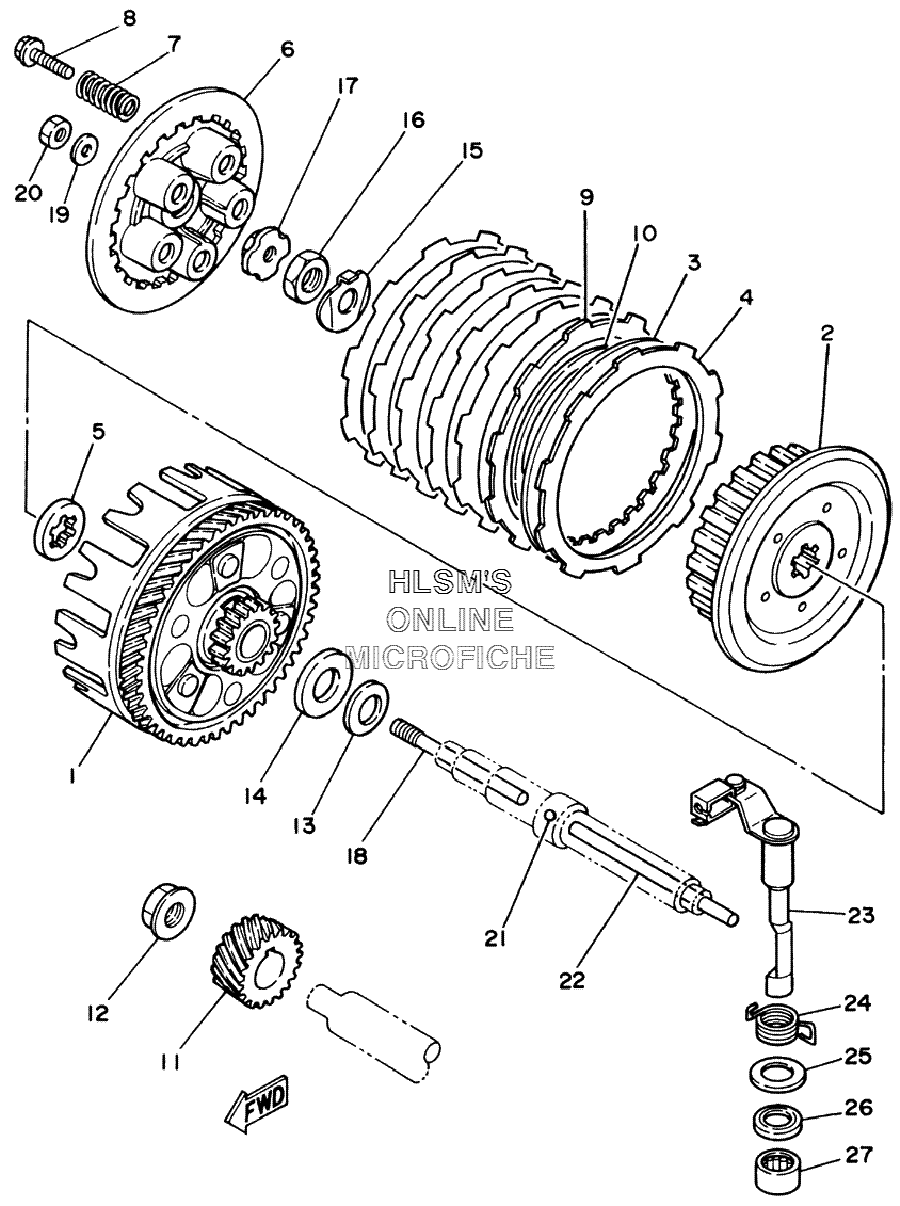 8
7
6
17
16
15
20
19
9
10
3
4
2
5
HLSM'S
ONLINE
MICROFICHE
1
14
13
18
21
22
23
12
11
24
25
26
27
FWD