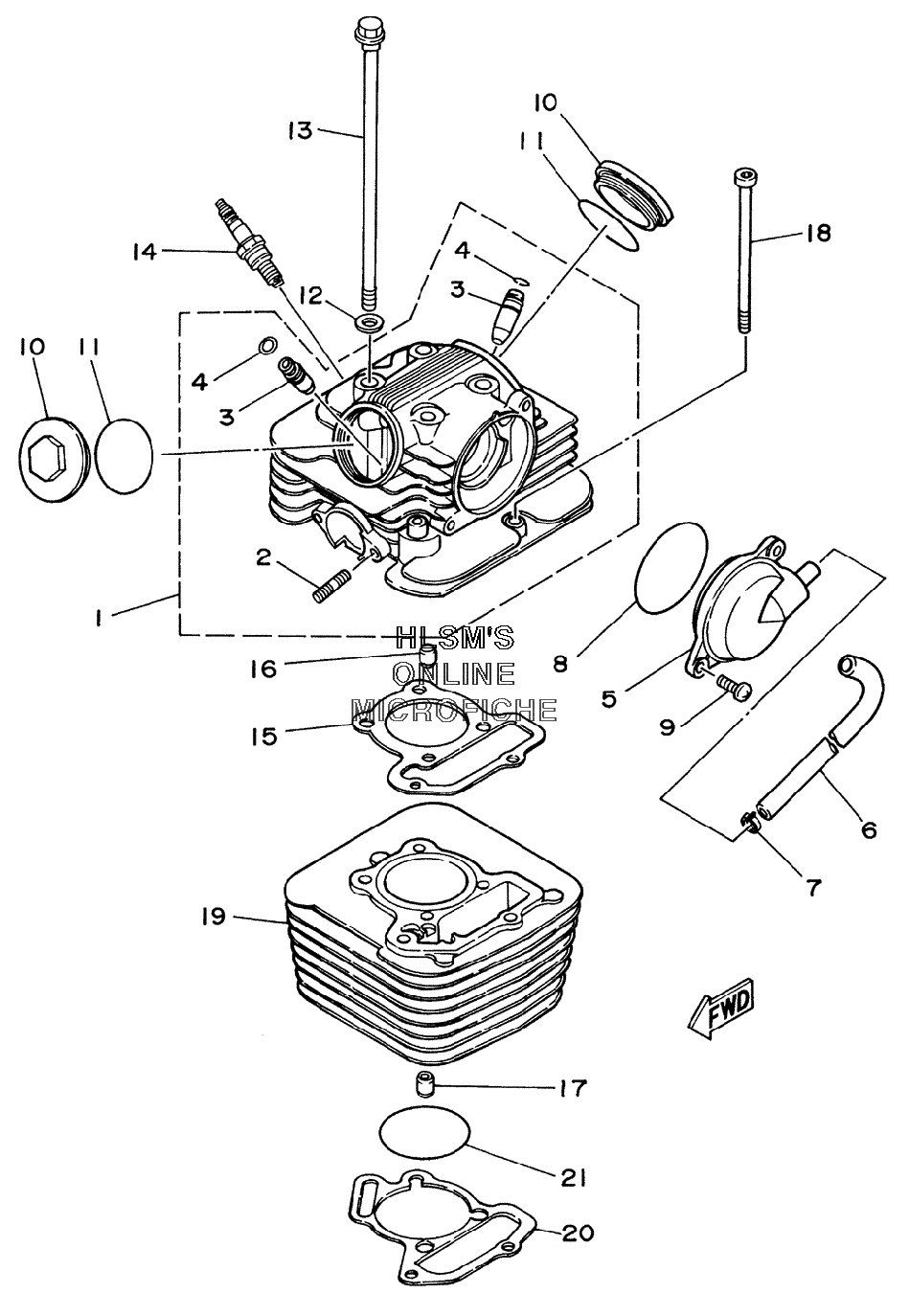 13
10
11
18
14
4
3
12
10
11
4
3
2
1
HLSM'S
ONLINE
MICROFICHE
16
15
8
5
9
6
7
19
FWD
17
21
20