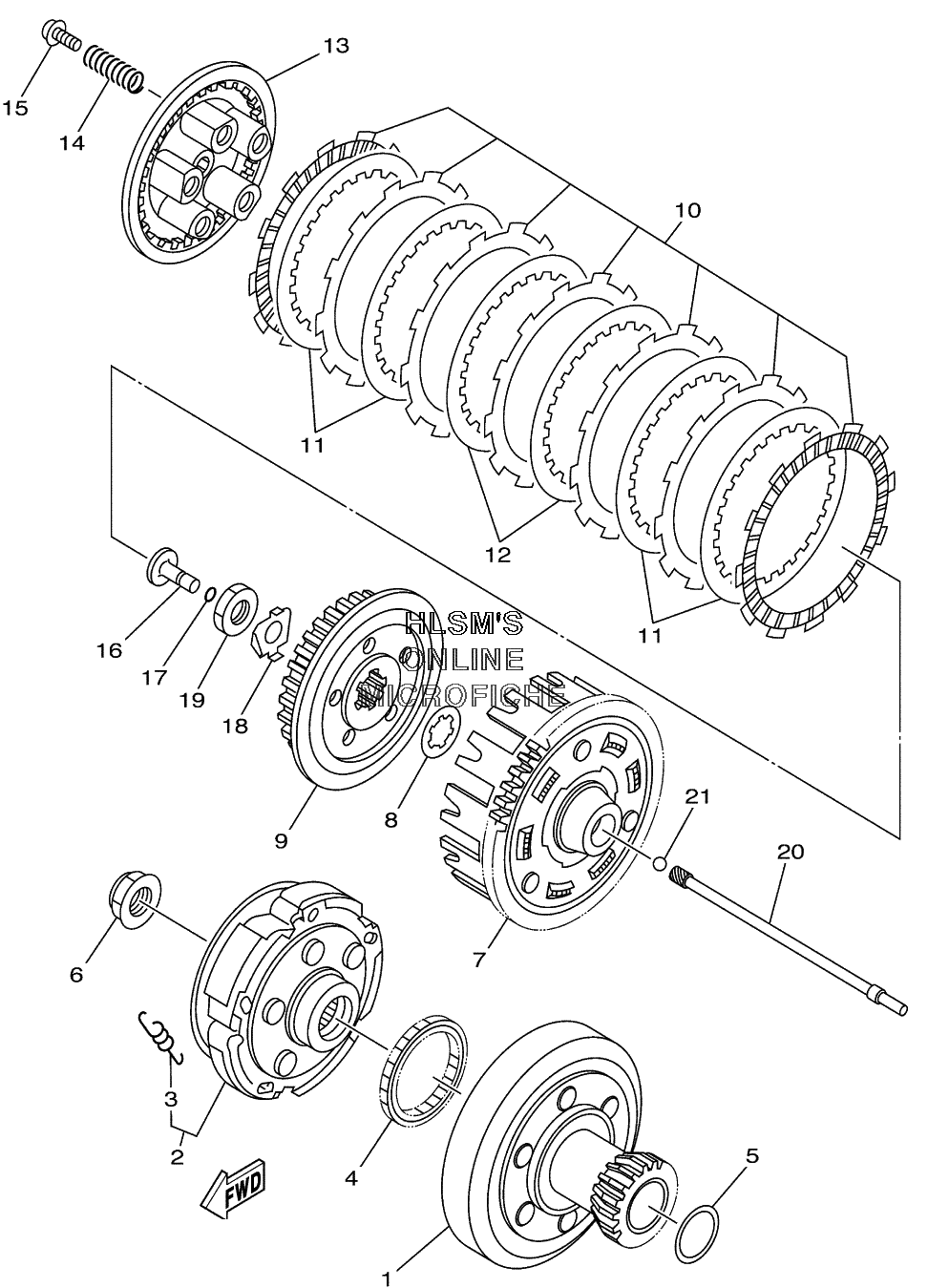 15
14
13
10
11
12
11
16
17
19
18
HLSM'S
ONLINE
MICROFICHE
9
8
21
20
7
6
3
2
FWD
4
5
1