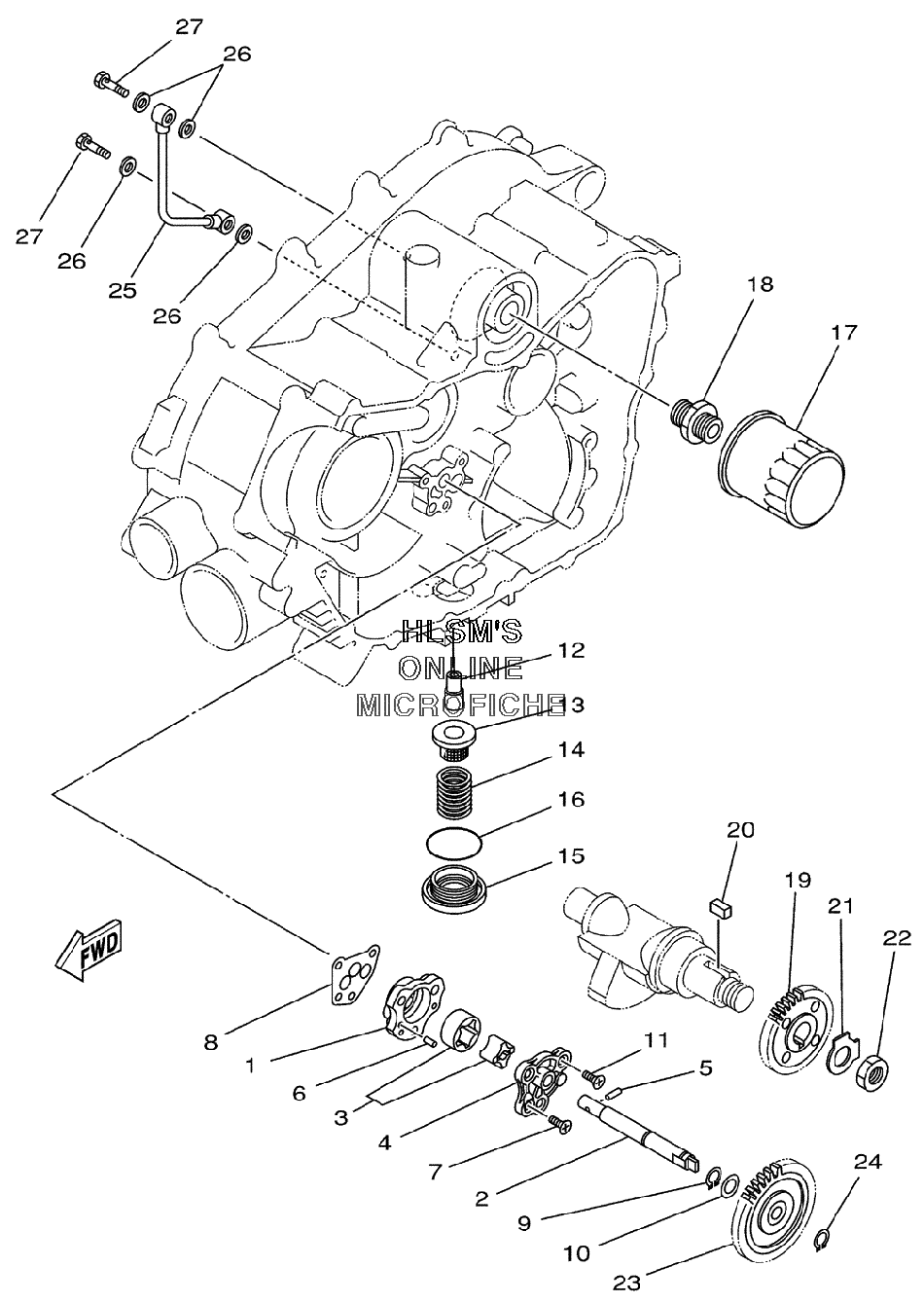 27
26
27
26
25
26
18
17
HLSM'S
ONLINE
MICROFICHE
12
13
14
16
15
20
19
21
22
FWD
8
1
6
3
4
11
5
7
2
9
10
23
24