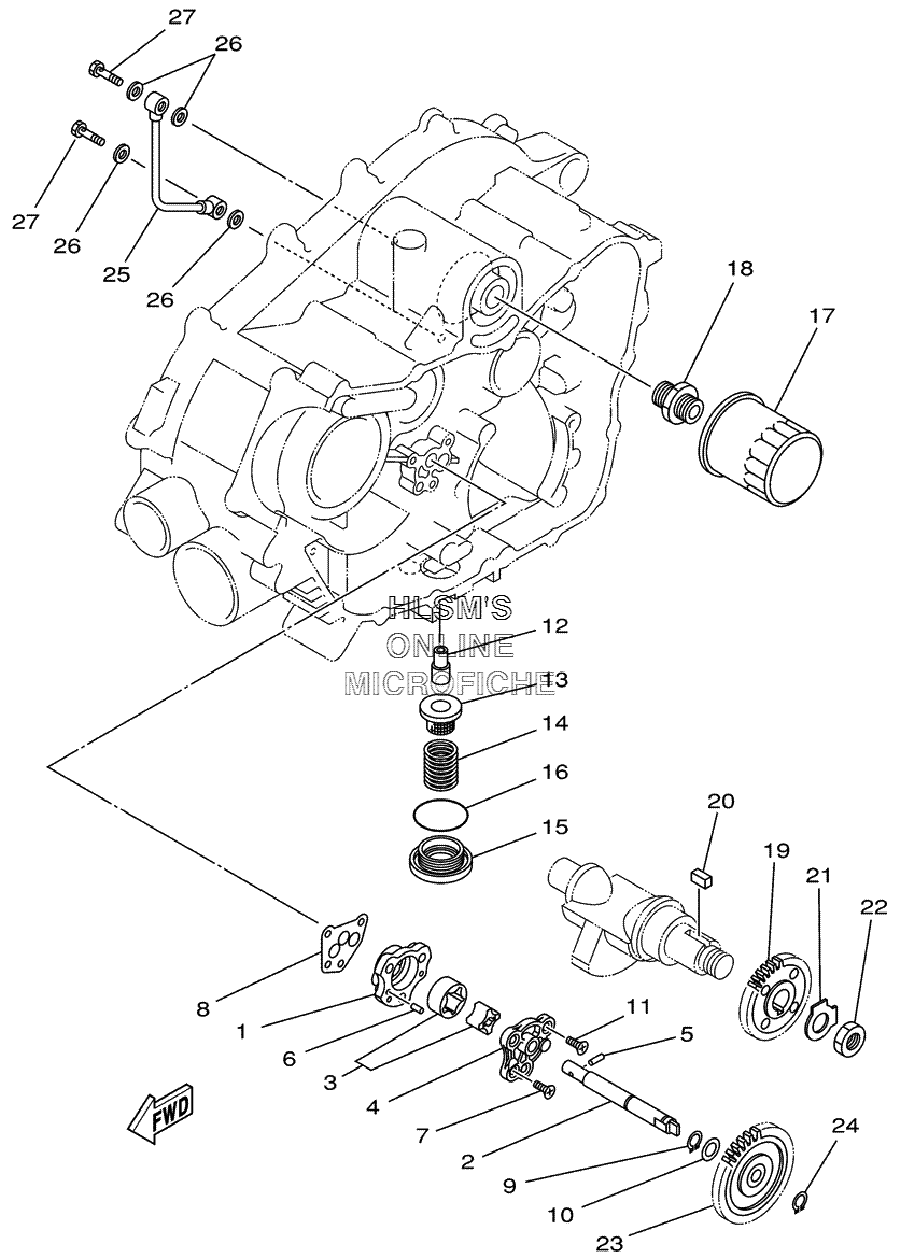 27
26
27
26
25
26
18
17
HLSM'S
ONLINE
MICROFICHE
12
13
14
16
15
20
19
21
22
8
1
6
3
4
11
5
7
2
9
10
23
24
FWD