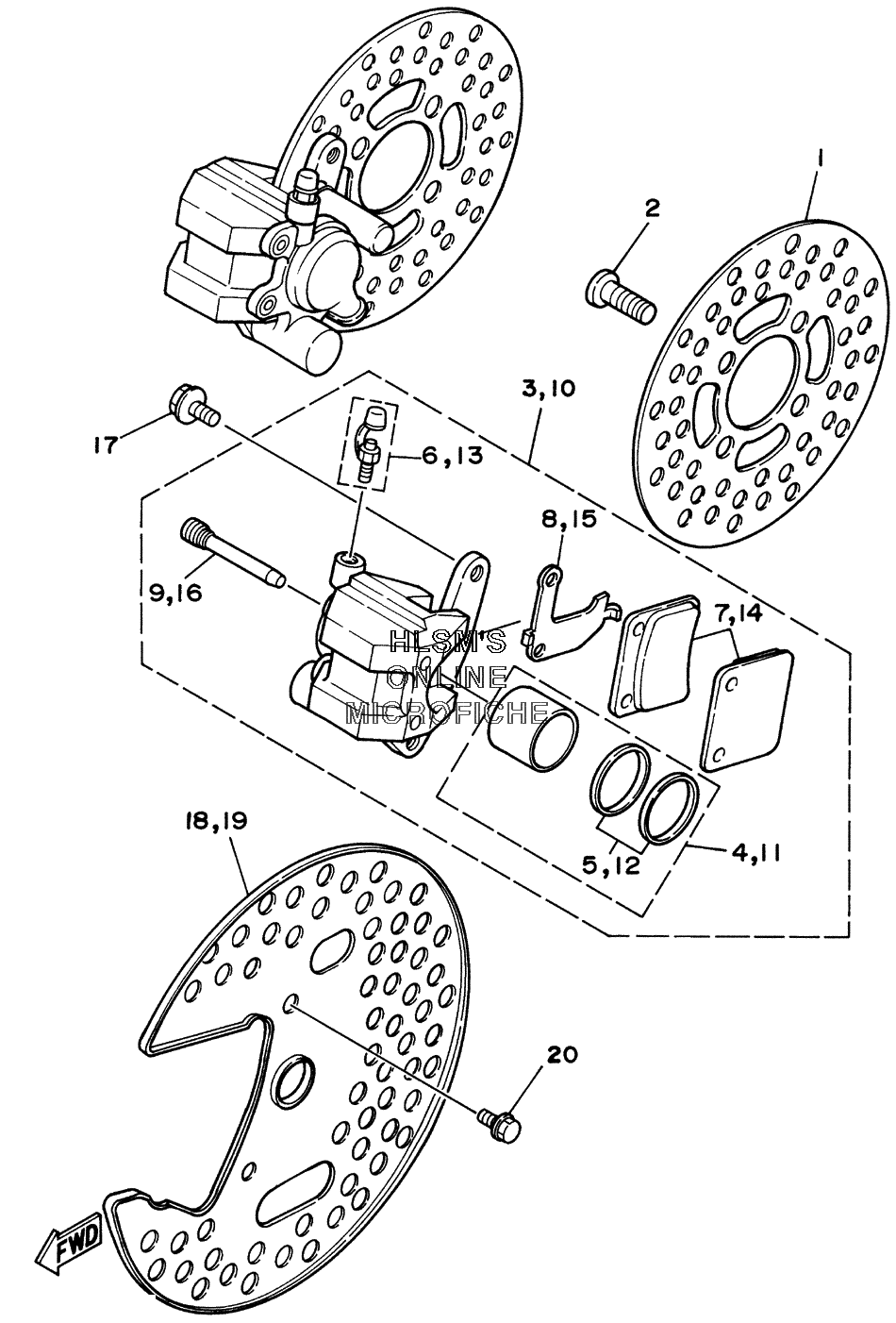 1
2
3,10
17
6,13
8,15
9,16
7,14
HLSM'S
ONLINE
MICROFICHE
18,19
5,12
4,11
20
FWD