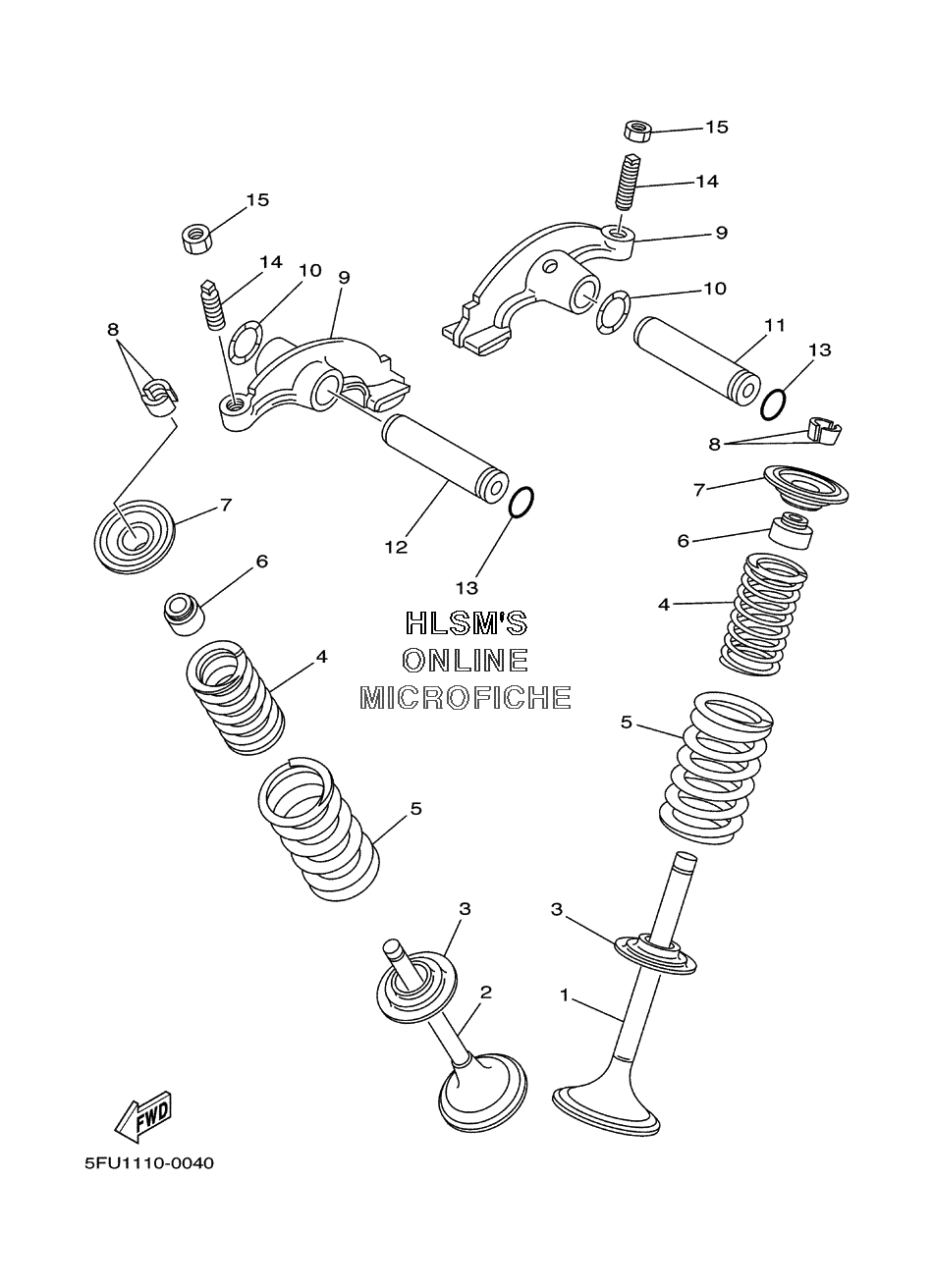 15
14
9
10
11
13
8
7
6
4
5
3
1
15
14
10
9
8
7
12
13
6
4
5
3
2
HLSM'S
ONLINE
MICROFICHE
FWD
5FU1110-0040