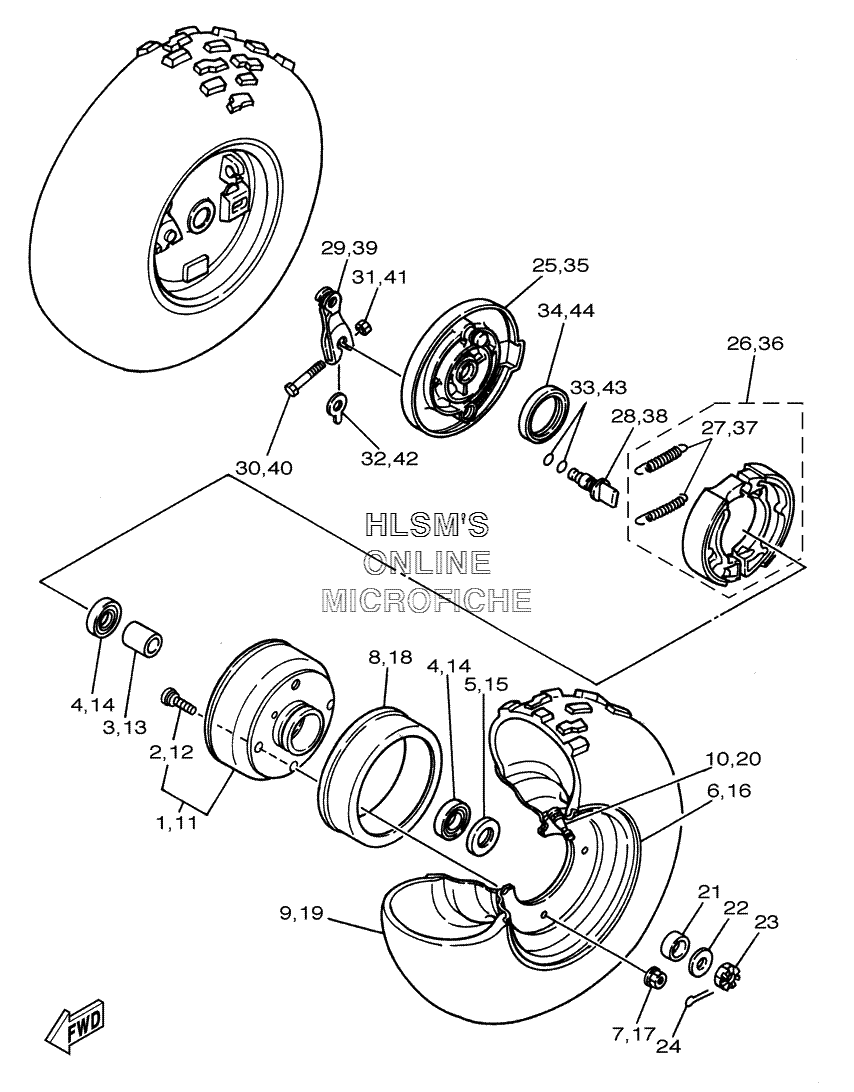 29,39
31,41
25,35
34,44
26,36
33,43
28,38
27,37
30,40
32,42
HLSM'S
ONLINE
MICROFICHE
4,14
3,13
2,12
1,11
8,18
4,14
5,15
10,20
6,16
9,19
21
22
23
7,17
24
FWD