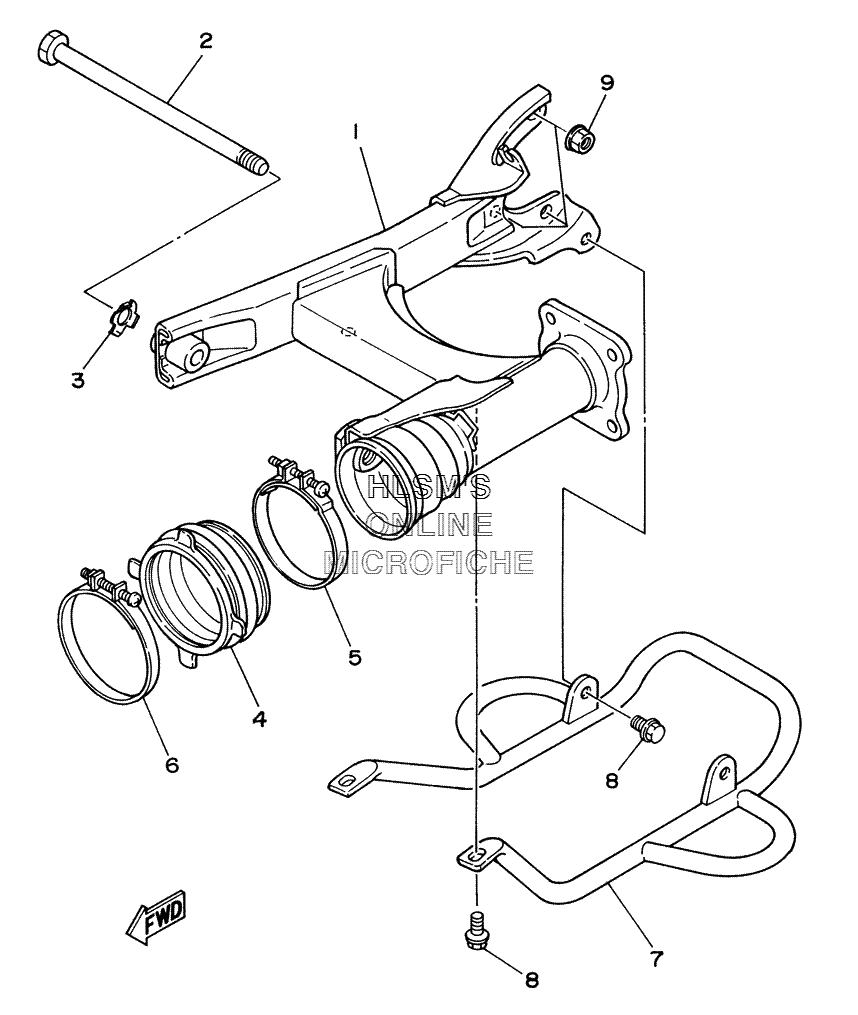 2

9

1

3

HLSM'S
ONLINE
MICROFICHE

5

4

6

8

FWD

7

8