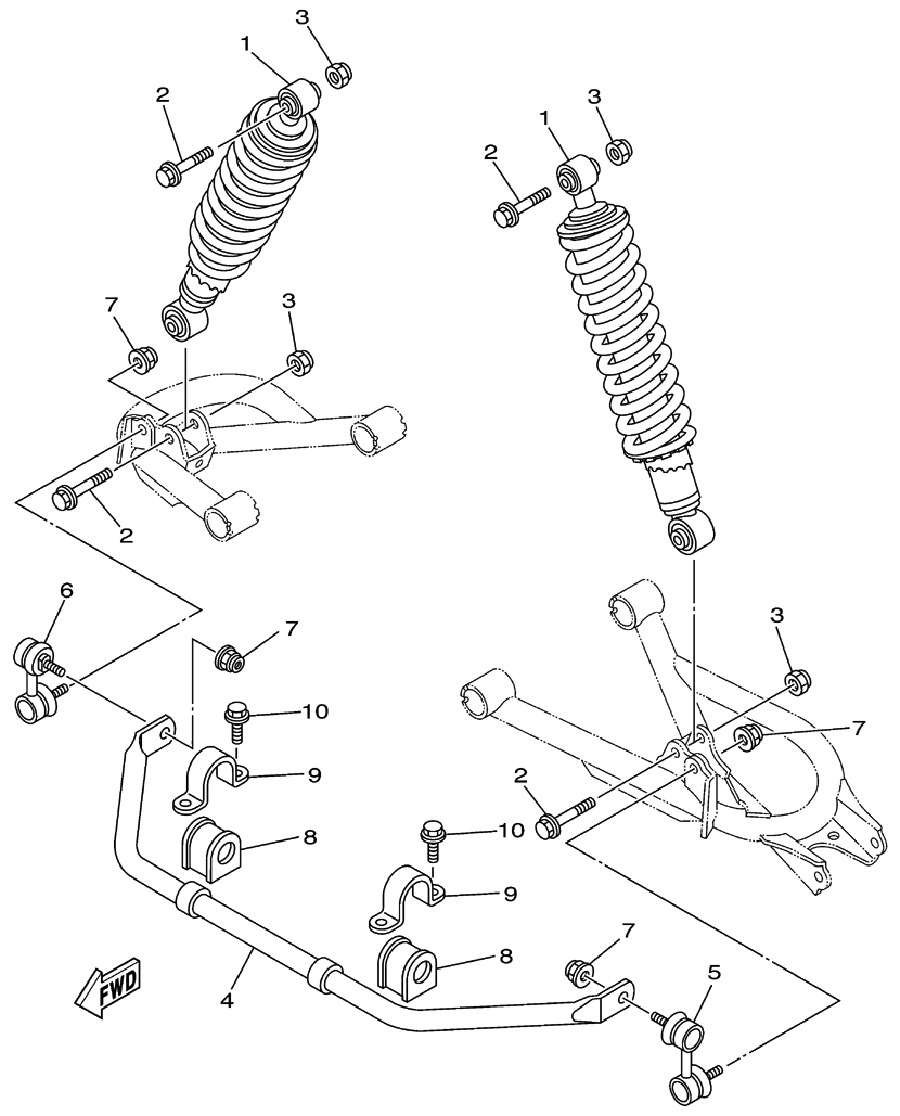 3
1
2
3
1
2
7
3
2
6
7
10
9
8
3
7
2
10
9
8
7
5
4
FWD