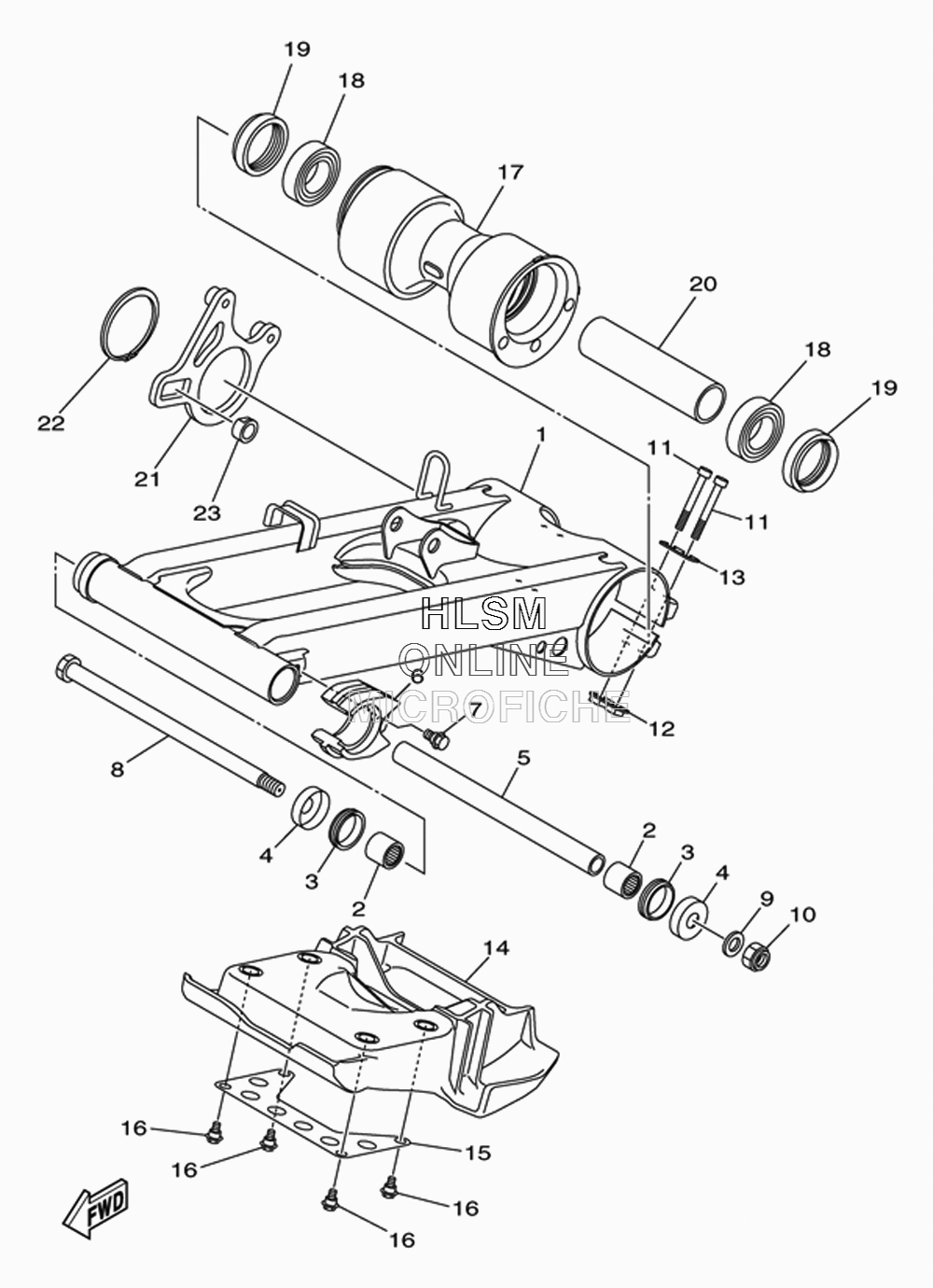 19
18
17
20
18
19
22
21
23
1
11
11
13
HLSM
ONLINE
MICROFICHE
6
7
12
8
5
4
3
2
2
3
4
9
10
14
16
16
15
16
16
FWD